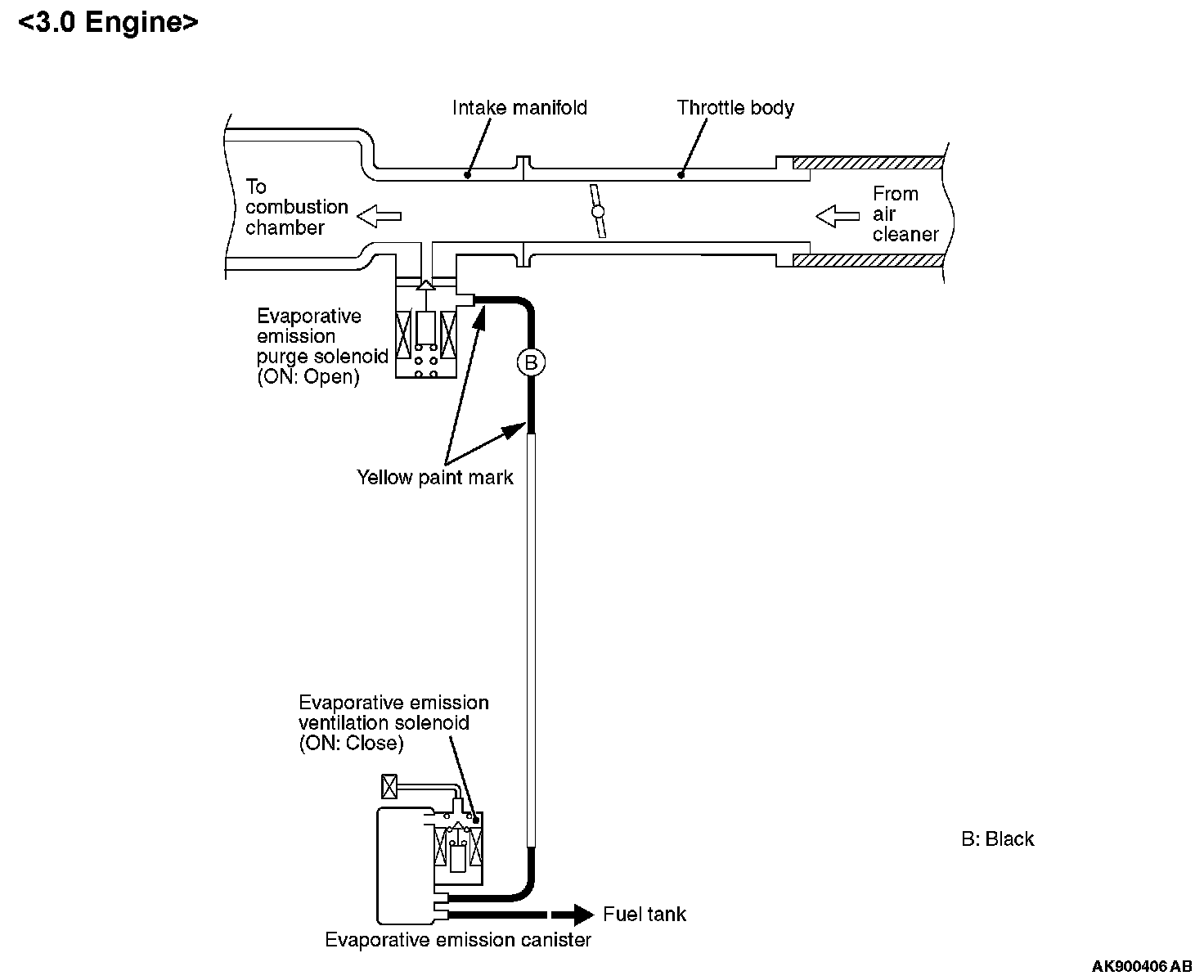 <3.0 Engine>

Intake manifold

Throttle body

To combustion chamber

From air cleaner

Evaporative emission purge solenoid (ON: Open)

B

Yellow paint mark

Evaporative emission ventilation solenoid (ON: Close)

B: Black

Fuel tank

Evaporative emission canister

AK900406 AB