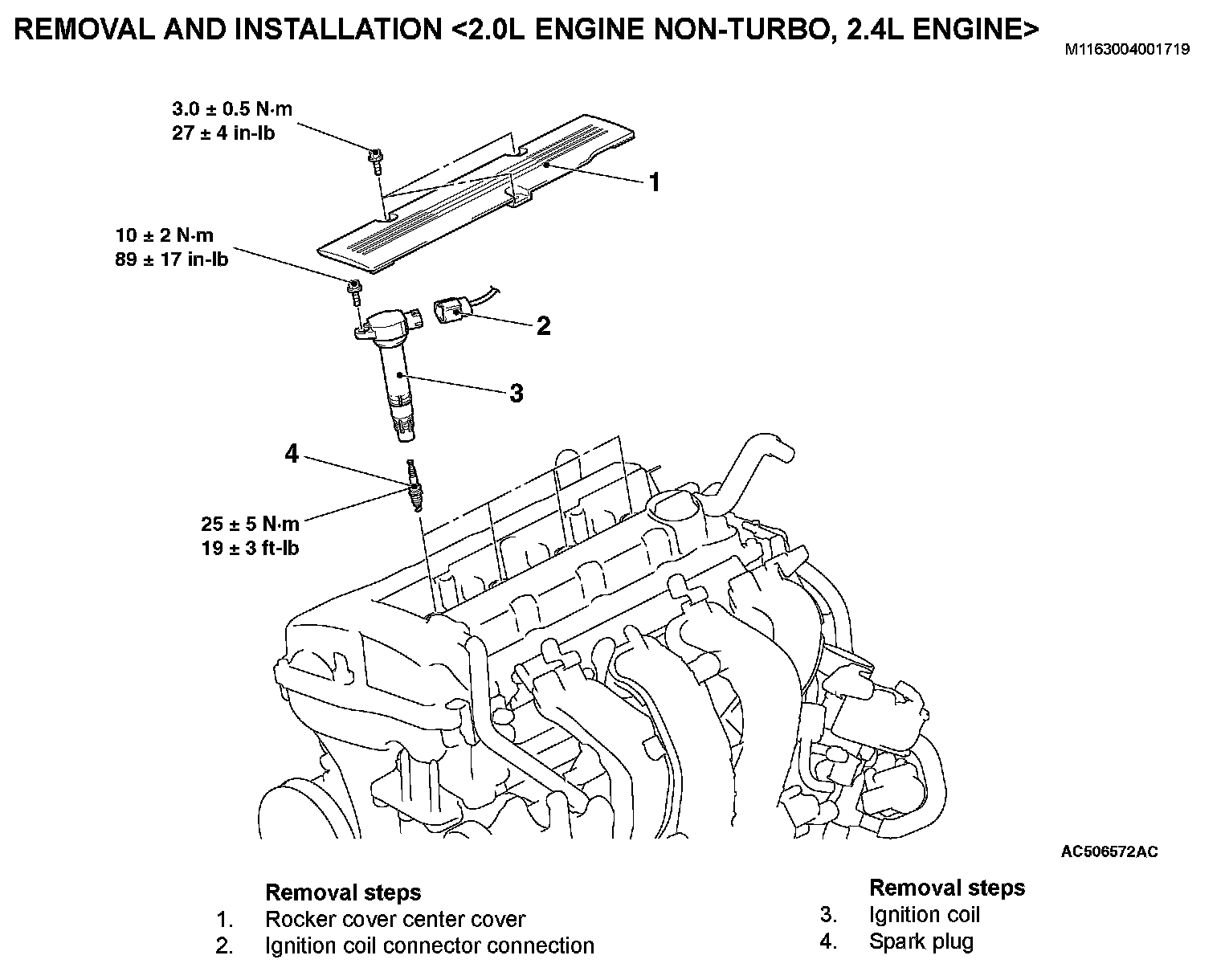 REMOVAL AND INSTALLATION <2.0L ENGINE NON-TURBO, 2.4L ENGINE>

M1163004001719

3.0 ± 0.5 N·m
27 ± 4 in-lb

1

10 ± 2 N·m
89 ± 17 in-lb

2

3

4

25 ± 5 N·m
19 ± 3 ft-lb

AC506572AC

Removal steps
1. Rocker cover center cover
2. Ignition coil connector connection

Removal steps
3. Ignition coil
4. Spark plug