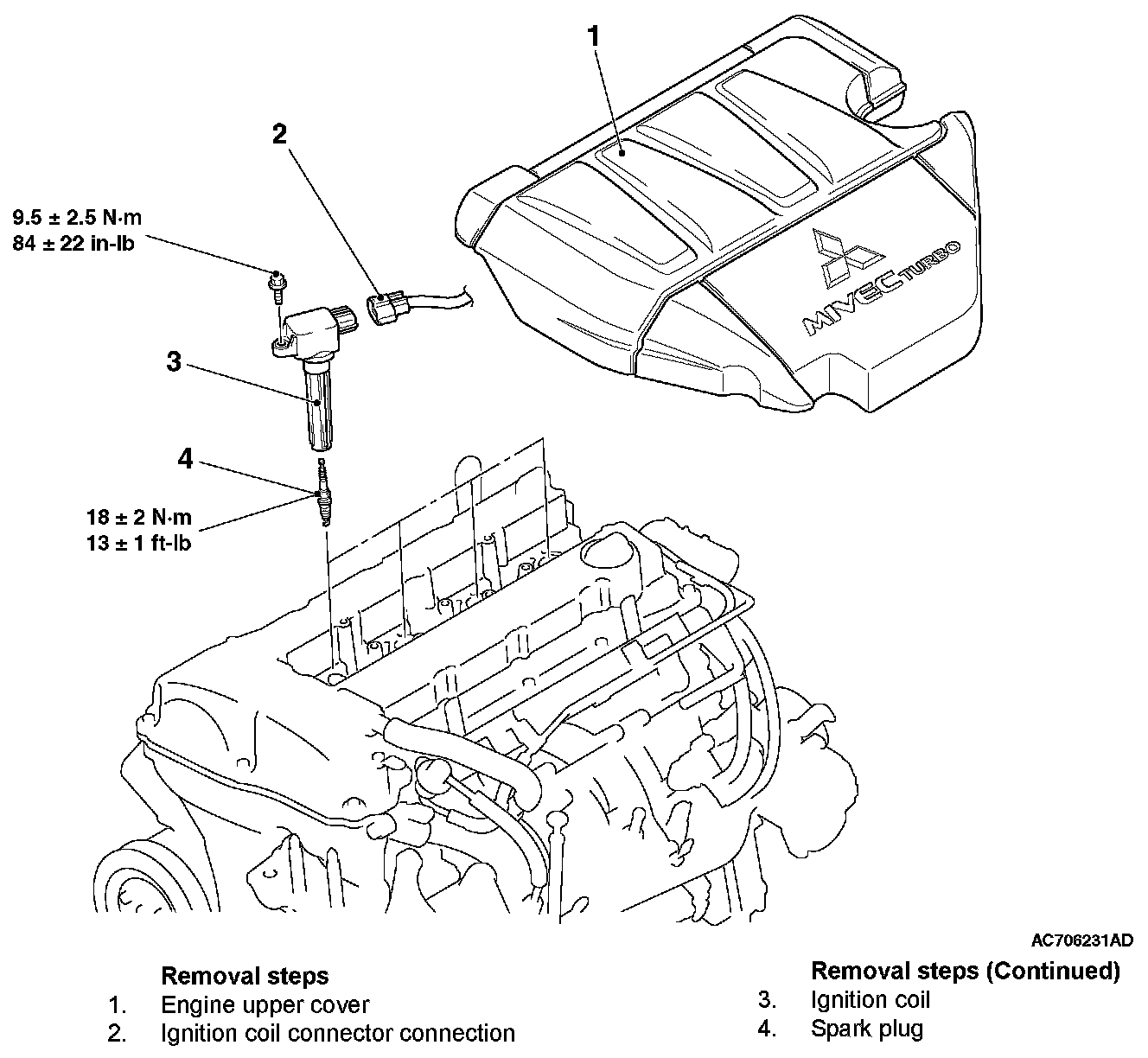 1

2

9.5 ± 2.5 N·m
84 ± 22 in-lb

3

4

18 ± 2 N·m
13 ± 1 ft-lb

MIVEC TURBO

AC706231AD

Removal steps
1. Engine upper cover
2. Ignition coil connector connection

Removal steps (Continued)
3. Ignition coil
4. Spark plug