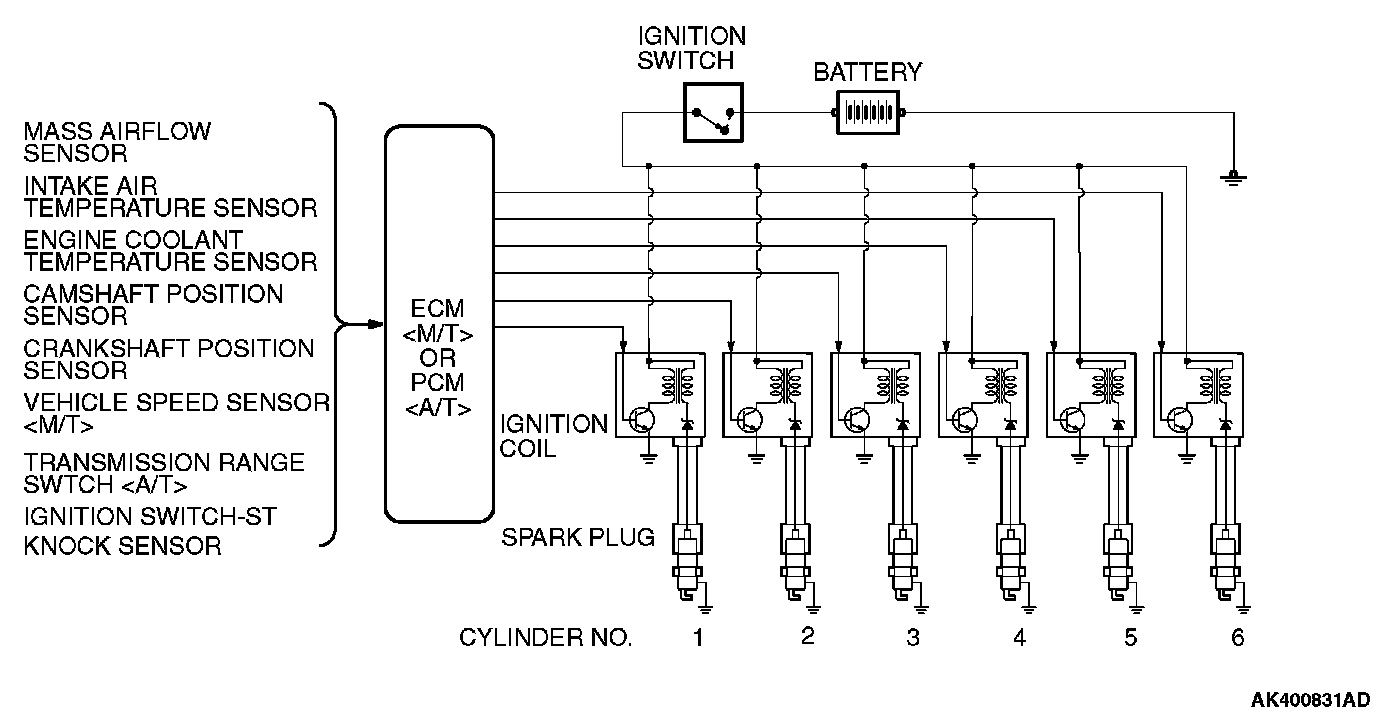 IGNITION SWITCH

BATTERY

MASS AIRFLOW SENSOR

INTAKE AIR TEMPERATURE SENSOR

ENGINE COOLANT TEMPERATURE SENSOR

CAMSHAFT POSITION SENSOR

CRANKSHAFT POSITION SENSOR

VEHICLE SPEED SENSOR <M/T>

TRANSMISSION RANGE SWTCH <A/T>

IGNITION SWITCH-ST

KNOCK SENSOR

ECM <M/T> OR PCM <A/T>

IGNITION COIL

SPARK PLUG

CYLINDER NO. 1 2 3 4 5 6

AK400831AD