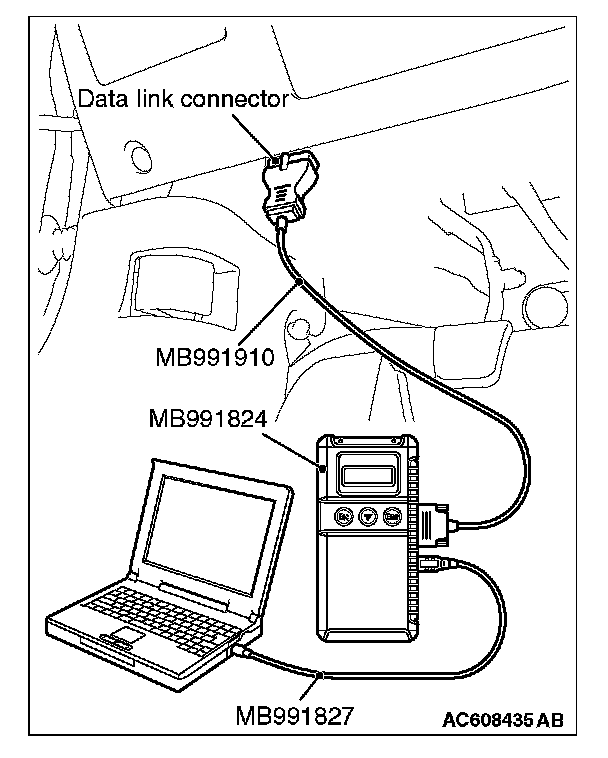 Data link connector

MB991910

MB991824

MB991827

AC608435 AB