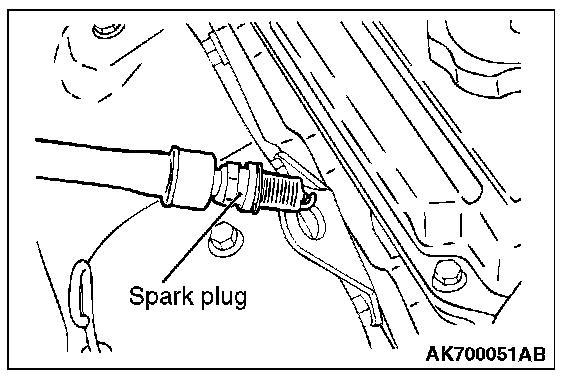 Spark plug

AK700051AB