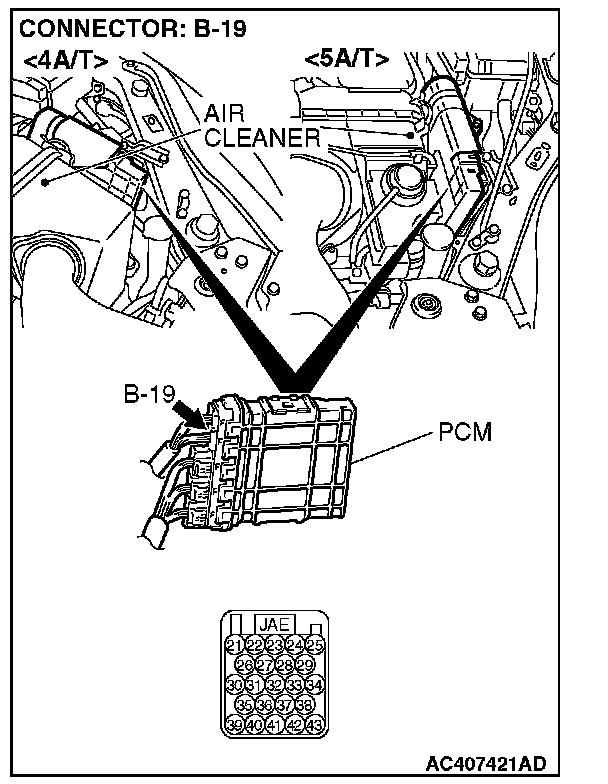 CONNECTOR: B-19

<4A/T>

<5A/T>

AIR CLEANER

B-19

PCM

JAE

21 22 23 24 25
26 27 28 29
30 31 32 33 34
35 36 37 38
39 40 41 42 43

AC407421AD