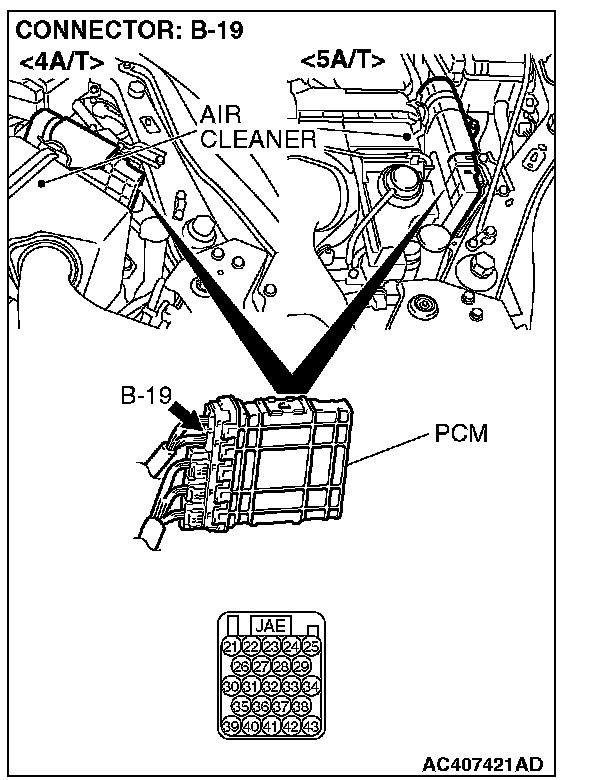 CONNECTOR: B-19

<4A/T>

<5A/T>

AIR CLEANER

B-19

PCM

JAE

21 22 23 24 25
26 27 28 29
30 31 32 33 34
35 36 37 38
39 40 41 42 43

AC407421AD