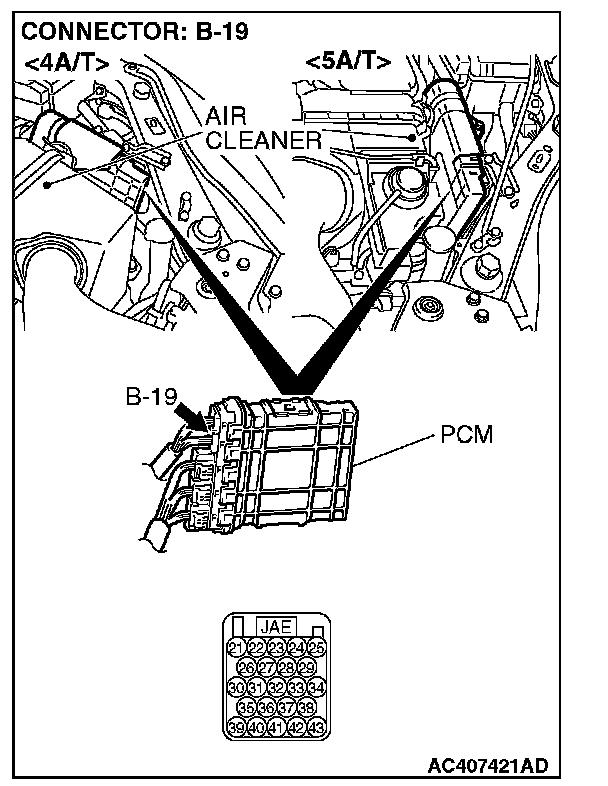 CONNECTOR: B-19
<4A/T>
<5A/T>
AIR CLEANER
B-19
PCM
JAE
21 22 23 24 25
26 27 28 29
30 31 32 33 34
35 36 37 38
39 40 41 42 43
AC407421AD