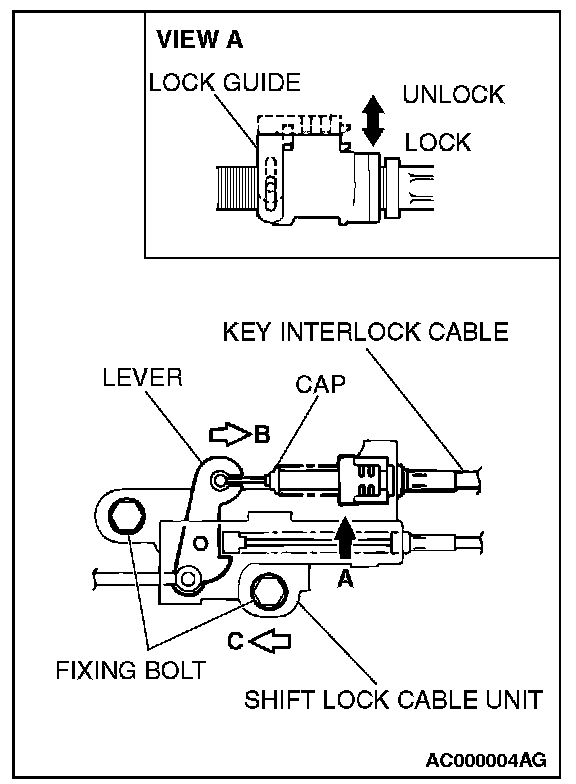 VIEW A
LOCK GUIDE
UNLOCK
LOCK

KEY INTERLOCK CABLE
LEVER
CAP
B
A
C
FIXING BOLT
SHIFT LOCK CABLE UNIT
AC000004AG