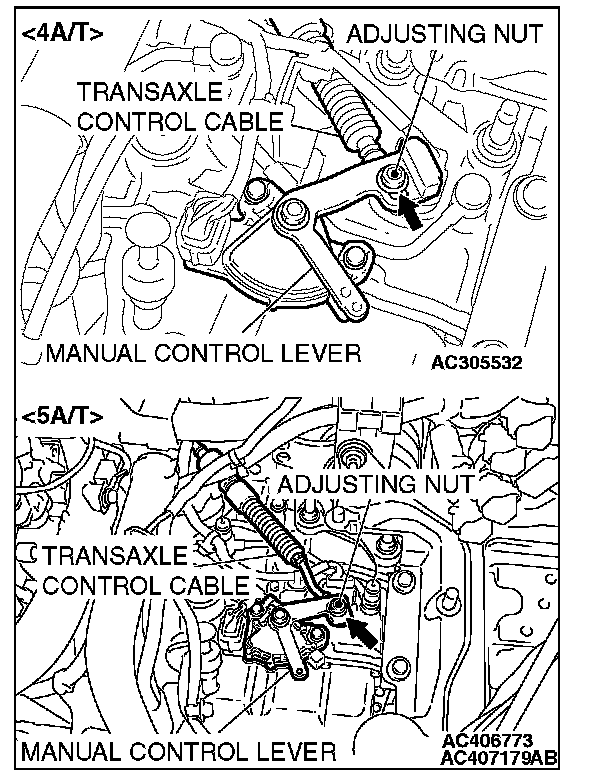 <4A/T>
ADJUSTING NUT
TRANSAXLE CONTROL CABLE
MANUAL CONTROL LEVER
AC305532

<5A/T>
ADJUSTING NUT
TRANSAXLE CONTROL CABLE
MANUAL CONTROL LEVER
AC406773
AC407179AB