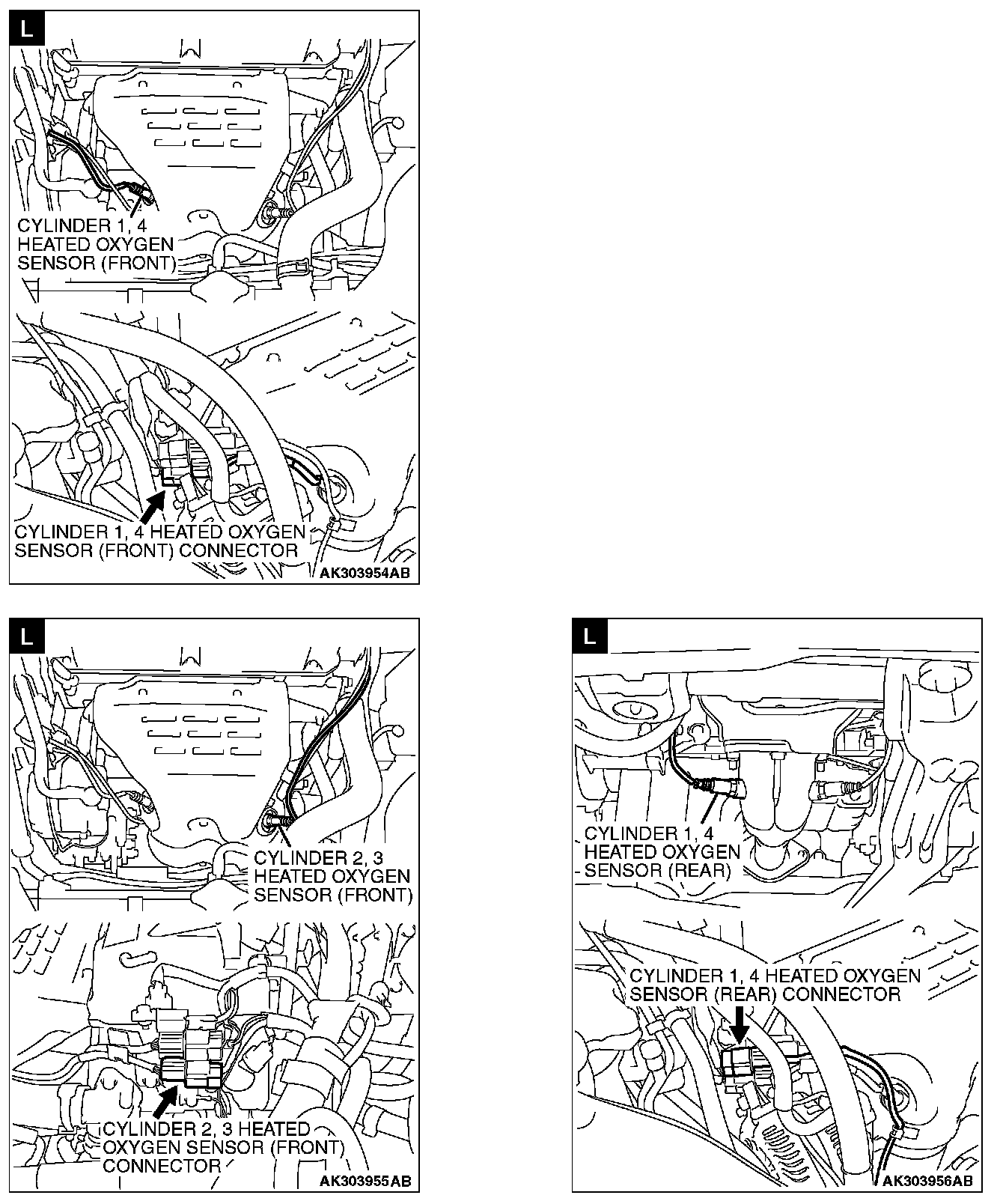 L

CYLINDER 1, 4 HEATED OXYGEN SENSOR (FRONT)

CYLINDER 1, 4 HEATED OXYGEN SENSOR (FRONT) CONNECTOR

AK303954AB

L

CYLINDER 2, 3 HEATED OXYGEN SENSOR (FRONT)

CYLINDER 2, 3 HEATED OXYGEN SENSOR (FRONT) CONNECTOR

AK303955AB

L

CYLINDER 1, 4 HEATED OXYGEN SENSOR (REAR)

CYLINDER 1, 4 HEATED OXYGEN SENSOR (REAR) CONNECTOR

AK303956AB