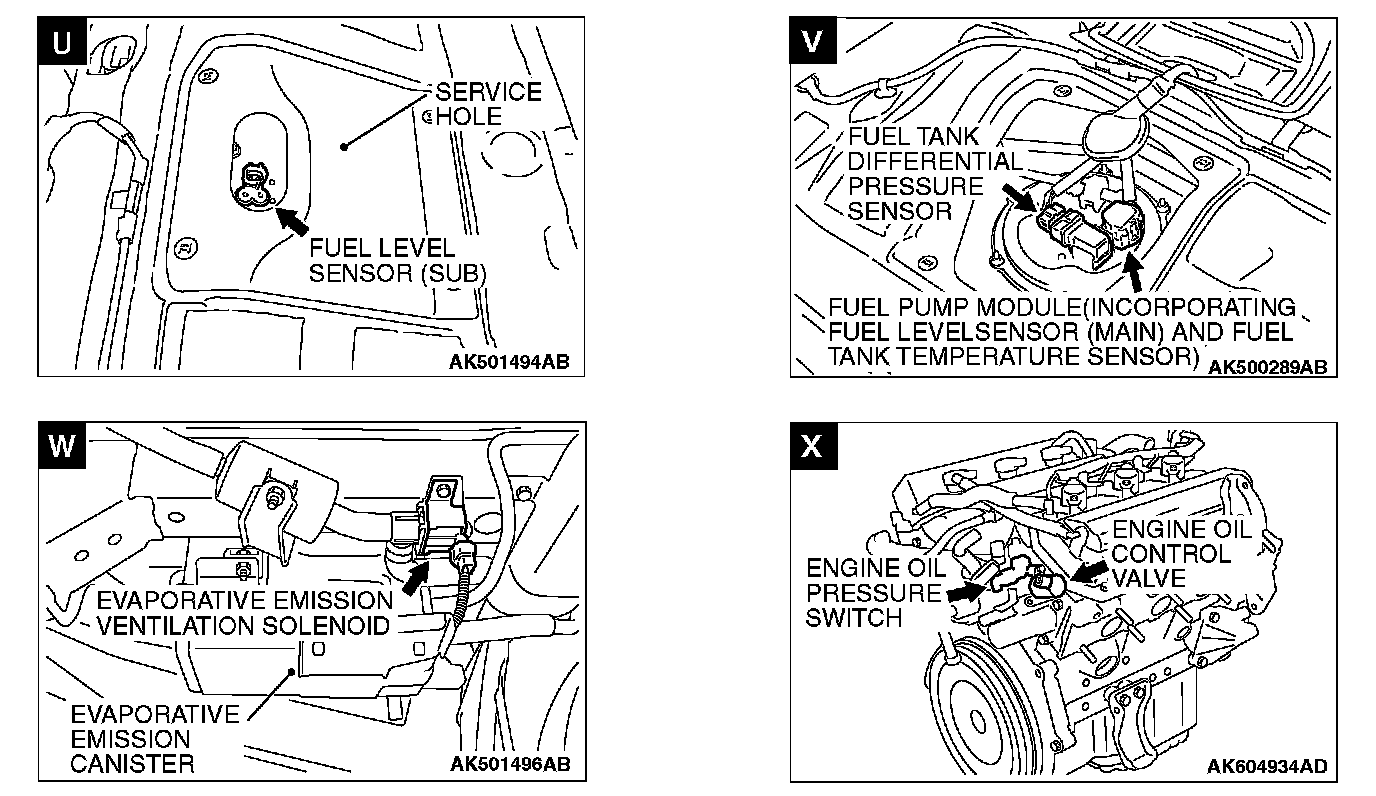 U

SERVICE HOLE

FUEL LEVEL SENSOR (SUB)

AK501494AB

V

FUEL TANK DIFFERENTIAL PRESSURE SENSOR

FUEL PUMP MODULE(INCORPORATING FUEL LEVELSENSOR (MAIN) AND FUEL TANK TEMPERATURE SENSOR)

AK500289AB

W

EVAPORATIVE EMISSION VENTILATION SOLENOID

EVAPORATIVE EMISSION CANISTER

AK501496AB

X

ENGINE OIL CONTROL VALVE

ENGINE OIL PRESSURE SWITCH

AK604934AD