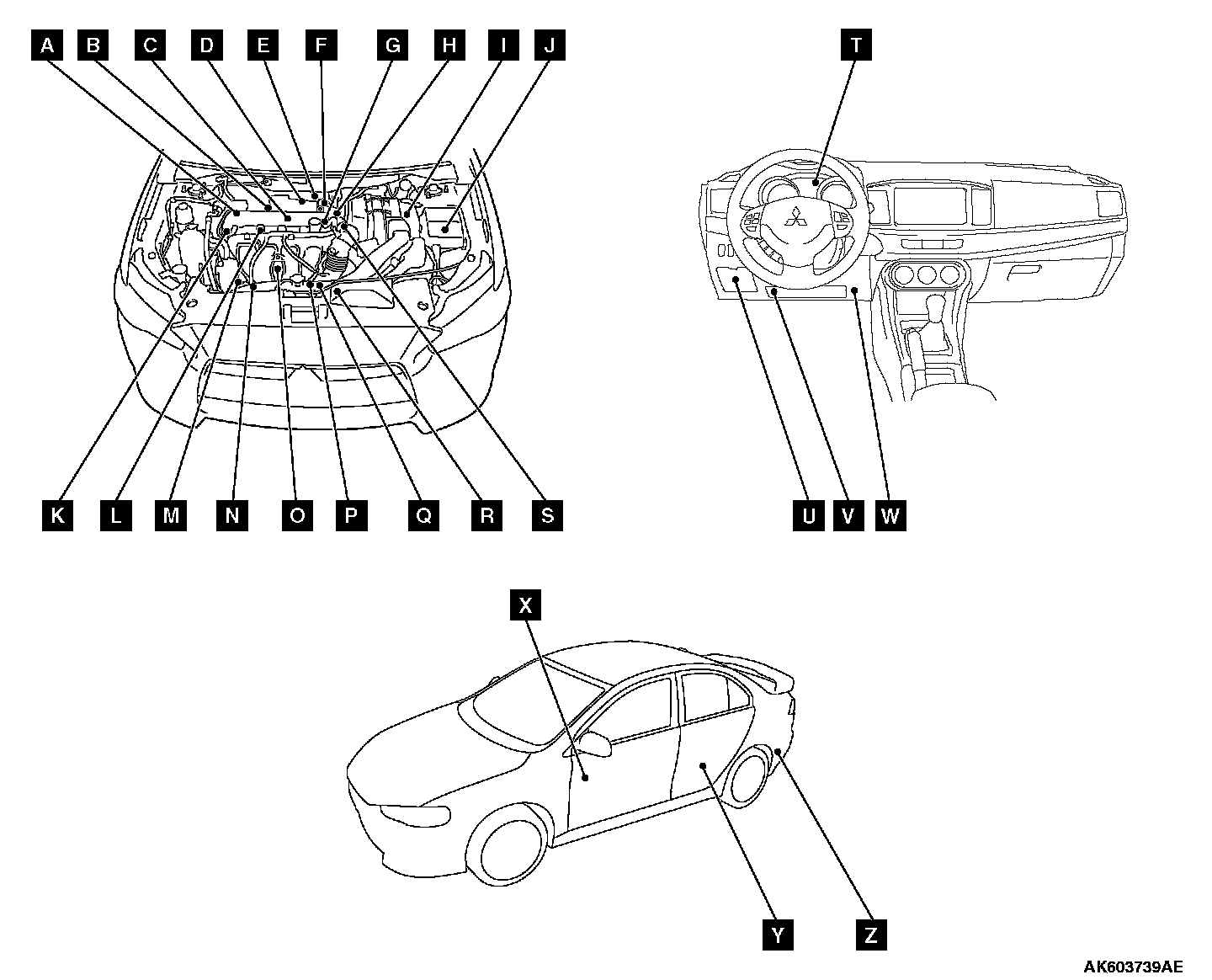 A B C D E F G H I J

T

K L M N O P Q R S

U V W

X

Y Z

AK603739AE