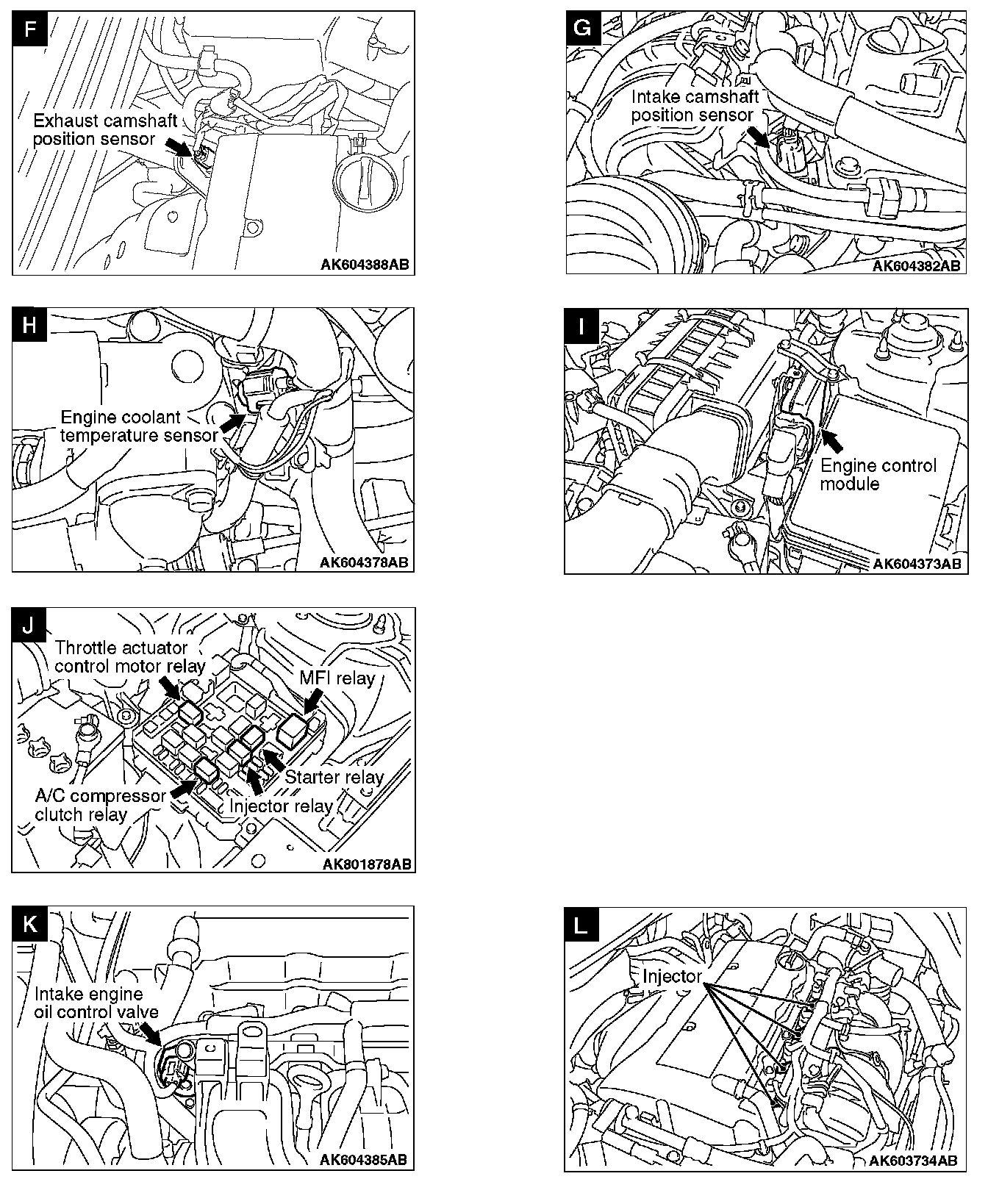 F

Exhaust camshaft position sensor

AK604388AB

G

Intake camshaft position sensor

AK604382AB

H

Engine coolant temperature sensor

AK604378AB

I

Engine control module

AK604373AB

J

Throttle actuator control motor relay

MFI relay

Starter relay

A/C compressor clutch relay

Injector relay

AK801878AB

K

Intake engine oil control valve

AK604385AB

L

Injector

AK603734AB