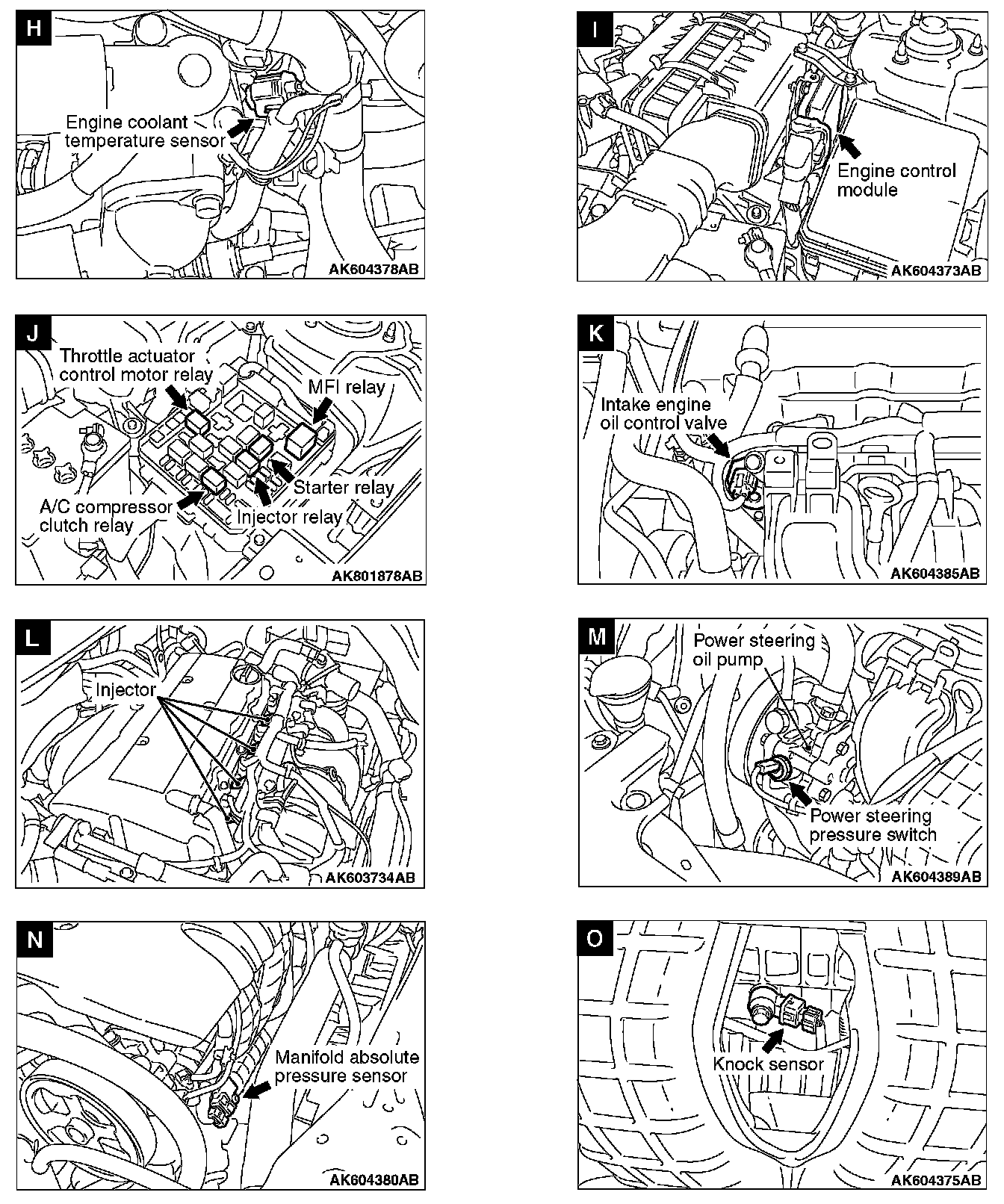 H

Engine coolant temperature sensor

AK604378AB

I

Engine control module

AK604373AB

J

Throttle actuator control motor relay

MFI relay

Starter relay

A/C compressor clutch relay

Injector relay

AK801878AB

K

Intake engine oil control valve

AK604385AB

L

Injector

AK603734AB

M

Power steering oil pump

Power steering pressure switch

AK604389AB

N

Manifold absolute pressure sensor

AK604380AB

O

Knock sensor

AK604375AB