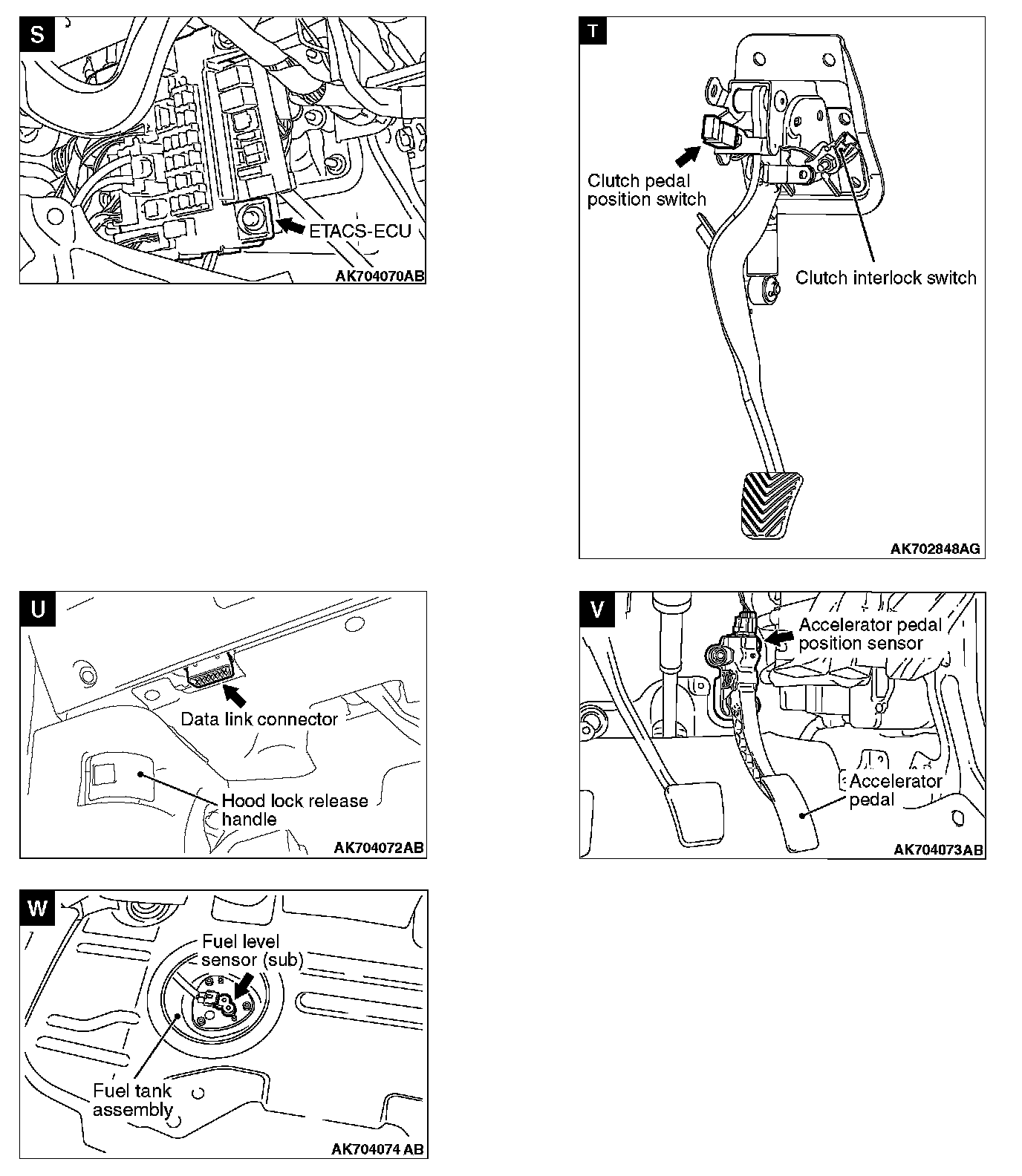 S

ETACS-ECU

AK704070AB

T

Clutch pedal position switch

Clutch interlock switch

AK702848AG

U

Data link connector

Hood lock release handle

AK704072AB

V

Accelerator pedal position sensor

Accelerator pedal

AK704073AB

W

Fuel level sensor (sub)

Fuel tank assembly

AK704074 AB