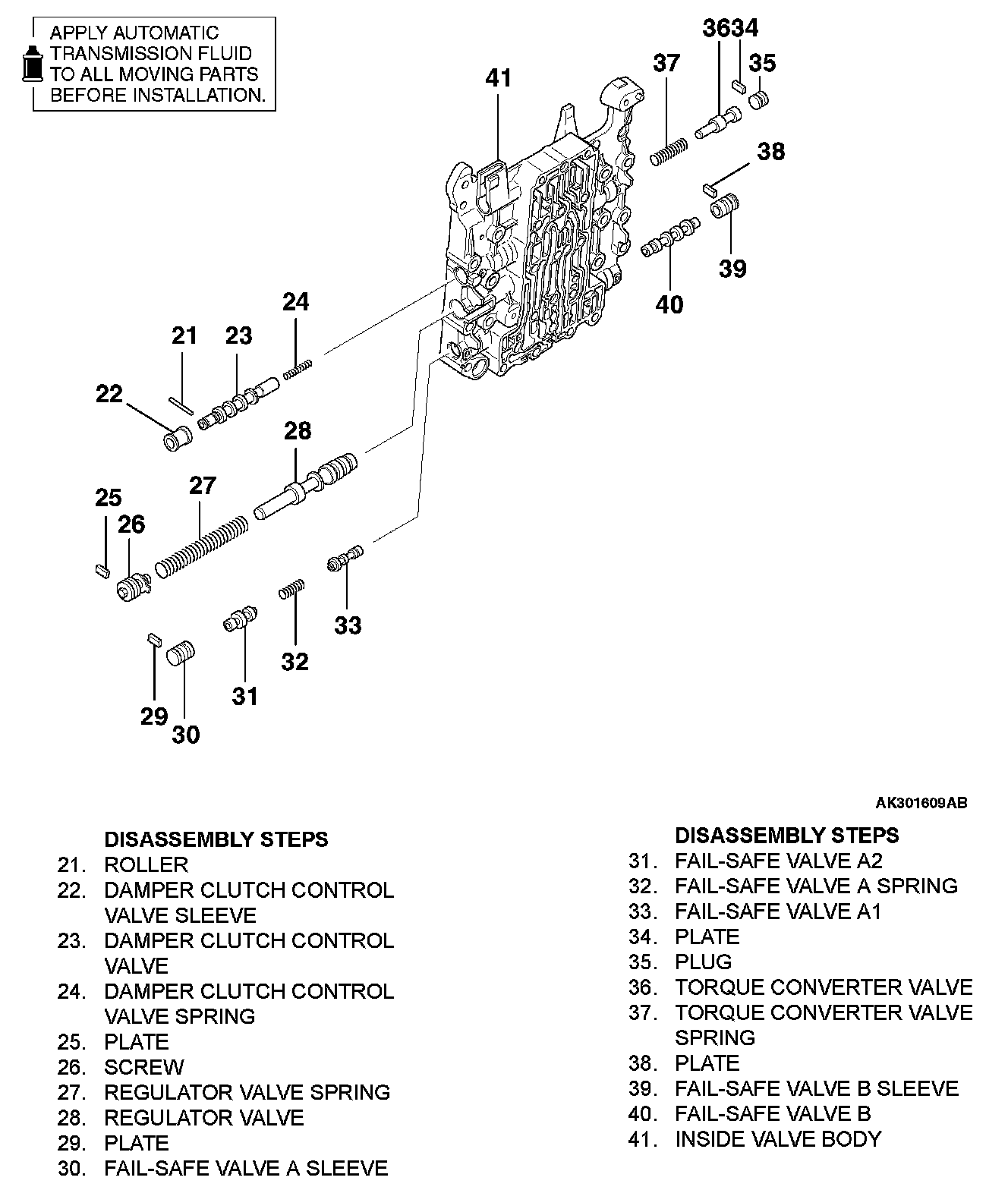 APPLY AUTOMATIC TRANSMISSION FLUID TO ALL MOVING PARTS BEFORE INSTALLATION.

41
37
3634
35
38
39
40
24
21
23
22
28
27
25
26
33
32
31
29
30

AK301609AB

DISASSEMBLY STEPS
21. ROLLER
22. DAMPER CLUTCH CONTROL VALVE SLEEVE
23. DAMPER CLUTCH CONTROL VALVE
24. DAMPER CLUTCH CONTROL VALVE SPRING
25. PLATE
26. SCREW
27. REGULATOR VALVE SPRING
28. REGULATOR VALVE
29. PLATE
30. FAIL-SAFE VALVE A SLEEVE

DISASSEMBLY STEPS
31. FAIL-SAFE VALVE A2
32. FAIL-SAFE VALVE A SPRING
33. FAIL-SAFE VALVE A1
34. PLATE
35. PLUG
36. TORQUE CONVERTER VALVE
37. TORQUE CONVERTER VALVE SPRING
38. PLATE
39. FAIL-SAFE VALVE B SLEEVE
40. FAIL-SAFE VALVE B
41. INSIDE VALVE BODY