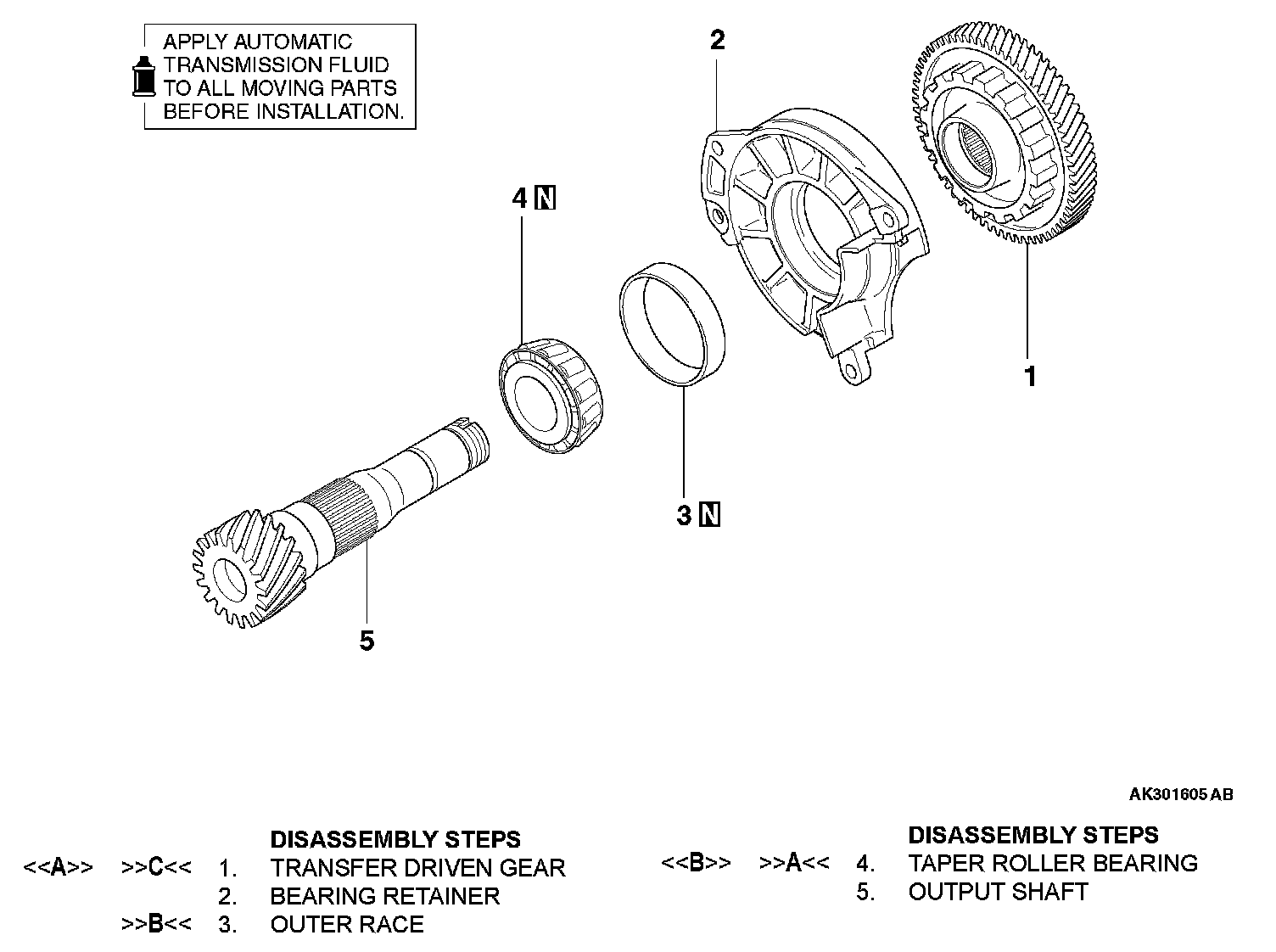 APPLY AUTOMATIC TRANSMISSION FLUID TO ALL MOVING PARTS BEFORE INSTALLATION.

2

4 N

1

3 N

5

AK301605 AB

DISASSEMBLY STEPS

<<A>> >>C<< 1. TRANSFER DRIVEN GEAR
2. BEARING RETAINER
>>B<< 3. OUTER RACE

DISASSEMBLY STEPS

<<B>> >>A<< 4. TAPER ROLLER BEARING
5. OUTPUT SHAFT