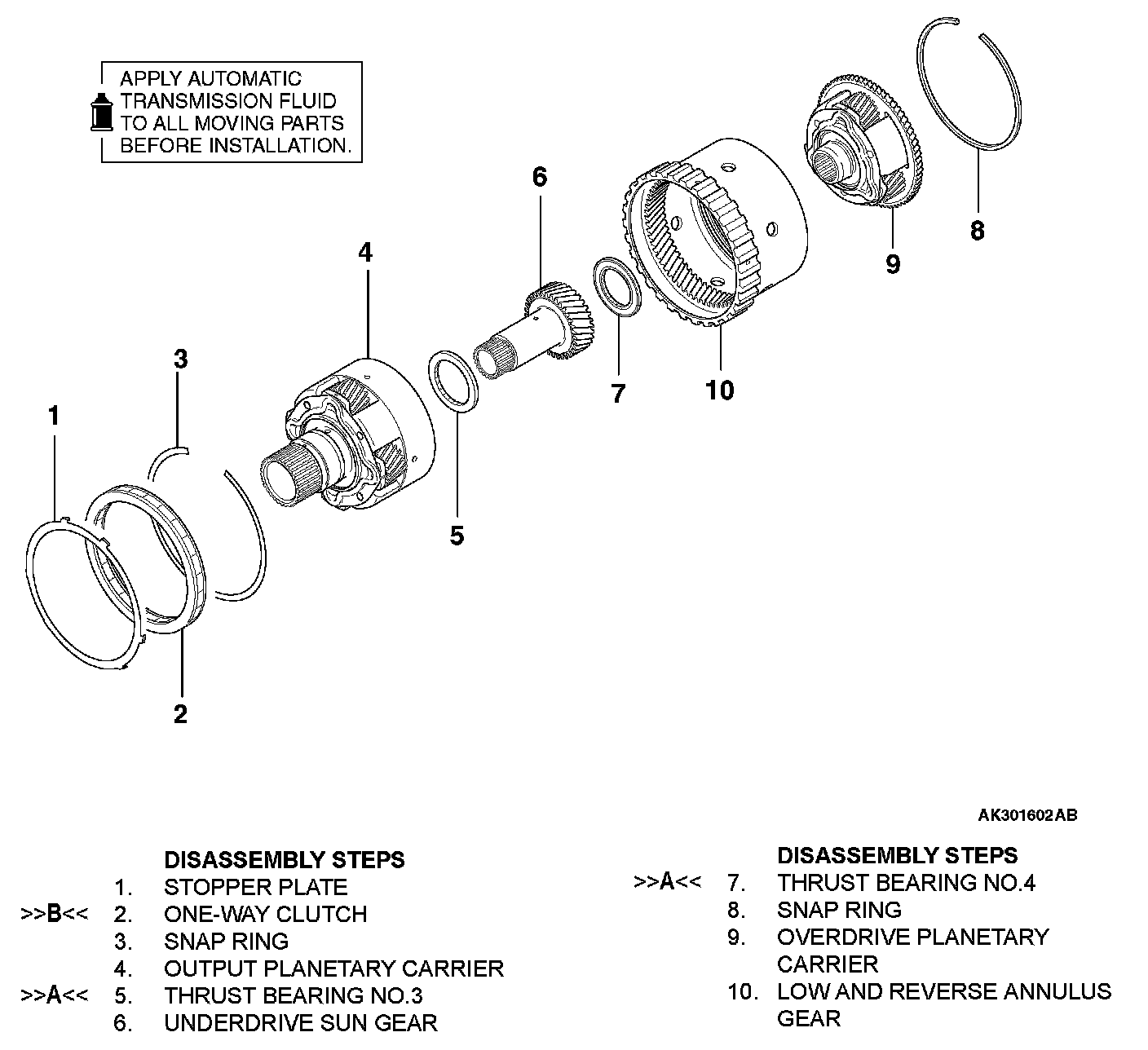 APPLY AUTOMATIC TRANSMISSION FLUID TO ALL MOVING PARTS BEFORE INSTALLATION.

6

8

4

9

3

7

10

1

5

2

AK301602AB

DISASSEMBLY STEPS
1. STOPPER PLATE
>>B<< 2. ONE-WAY CLUTCH
3. SNAP RING
4. OUTPUT PLANETARY CARRIER
>>A<< 5. THRUST BEARING NO.3
6. UNDERDRIVE SUN GEAR

DISASSEMBLY STEPS
>>A<< 7. THRUST BEARING NO.4
8. SNAP RING
9. OVERDRIVE PLANETARY CARRIER
10. LOW AND REVERSE ANNULUS GEAR