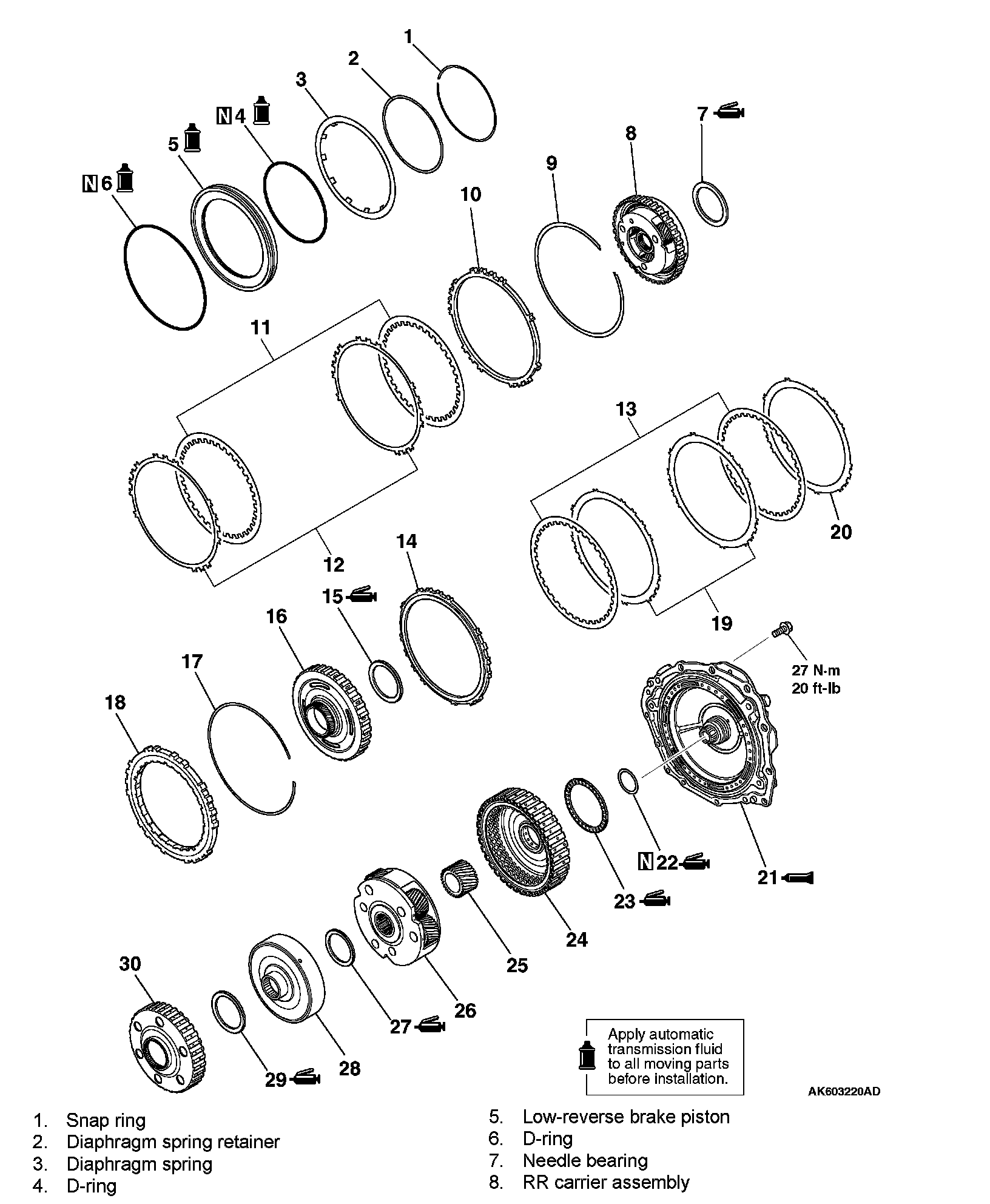 1
2
3
N 4
5
N 6
7
8
9
10
11
12
13
14
15
16
17
18
19
20
27 N·m
20 ft-lb
21
N 22
23
24
25
26
27
28
29
30

Apply automatic transmission fluid to all moving parts before installation.

AK603220AD

1. Snap ring
2. Diaphragm spring retainer
3. Diaphragm spring
4. D-ring

5. Low-reverse brake piston
6. D-ring
7. Needle bearing
8. RR carrier assembly