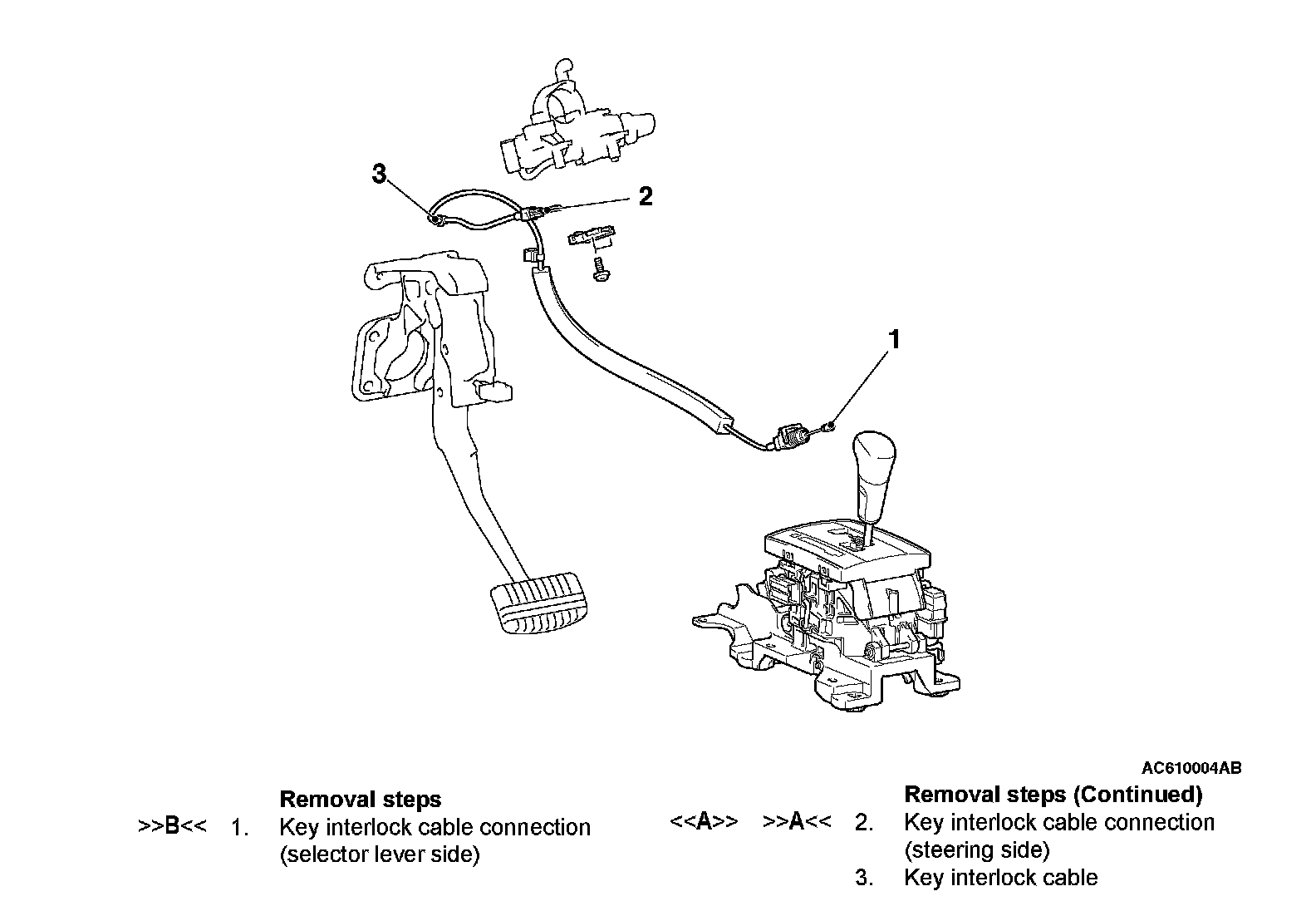 3

2

1

AC610004AB

Removal steps
>>B<< 1. Key interlock cable connection (selector lever side)

Removal steps (Continued)
<<A>> >>A<< 2. Key interlock cable connection (steering side)
3. Key interlock cable