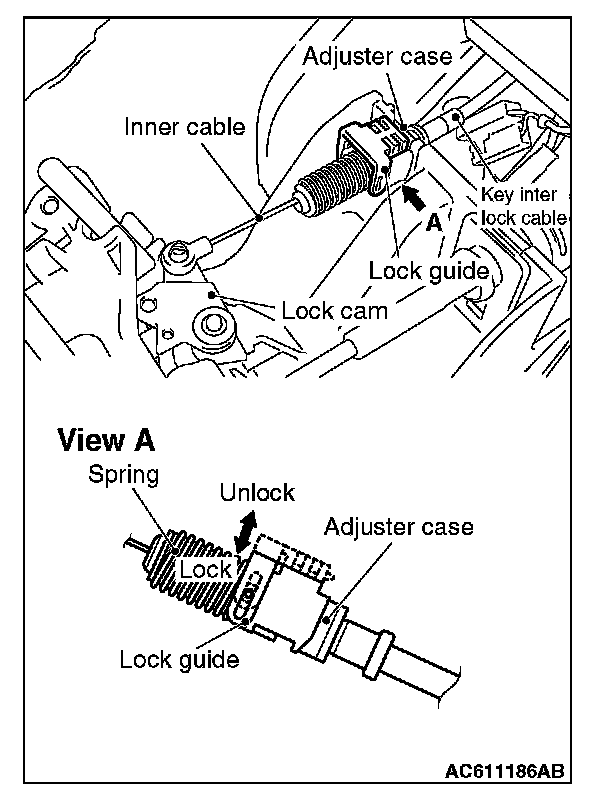 Adjuster case
Inner cable
Key inter lock cable
A
Lock guide
Lock cam

View A
Spring
Unlock
Adjuster case
Lock
Lock guide

AC611186AB