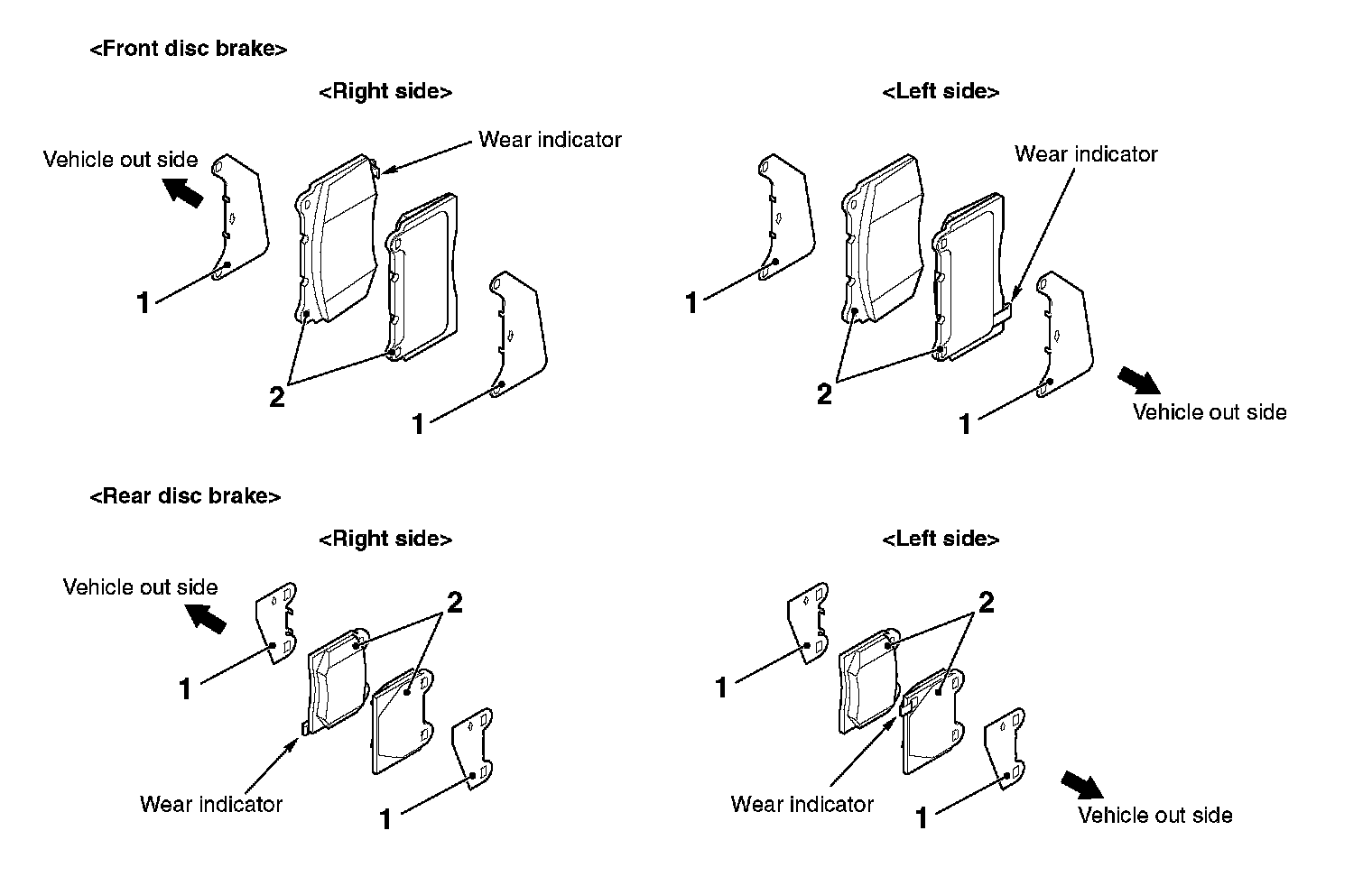 <Front disc brake>

<Right side>

Vehicle out side

Wear indicator

1

2

1

<Left side>

Wear indicator

1

2

1

Vehicle out side

<Rear disc brake>

<Right side>

Vehicle out side

2

1

Wear indicator

1

<Left side>

2

1

Wear indicator

1

Vehicle out side