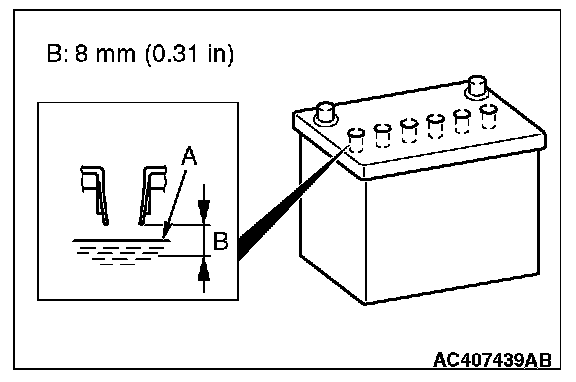 B: 8 mm (0.31 in)

A

B

AC407439AB