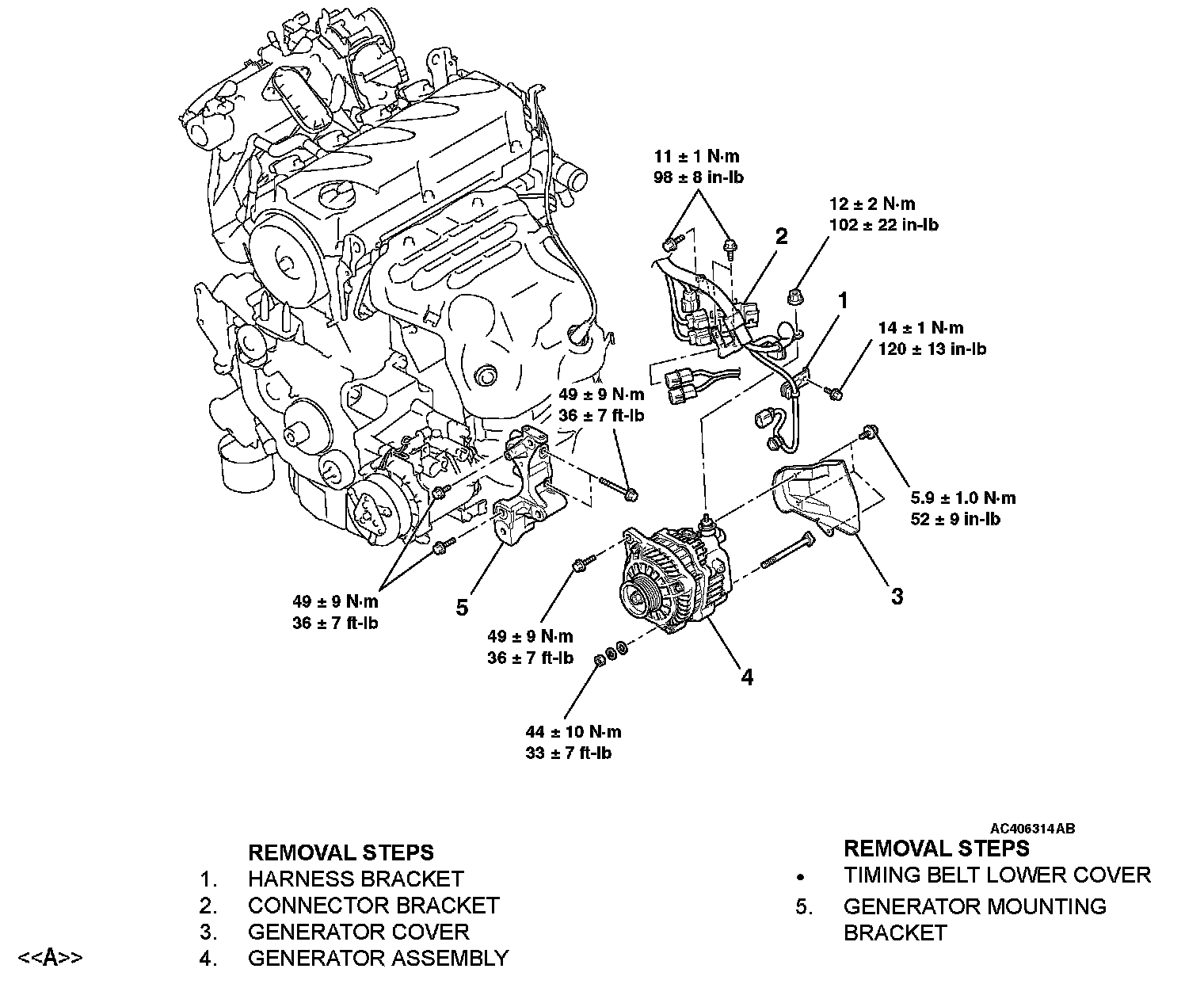 11 ± 1 N·m
98 ± 8 in-lb

12 ± 2 N·m
102 ± 22 in-lb

2

1

14 ± 1 N·m
120 ± 13 in-lb

49 ± 9 N·m
36 ± 7 ft-lb

5.9 ± 1.0 N·m
52 ± 9 in-lb

3

49 ± 9 N·m
36 ± 7 ft-lb

5

49 ± 9 N·m
36 ± 7 ft-lb

4

44 ± 10 N·m
33 ± 7 ft-lb

AC406314AB

REMOVAL STEPS
1. HARNESS BRACKET
2. CONNECTOR BRACKET
3. GENERATOR COVER
<<A>> 4. GENERATOR ASSEMBLY

REMOVAL STEPS
• TIMING BELT LOWER COVER
5. GENERATOR MOUNTING BRACKET