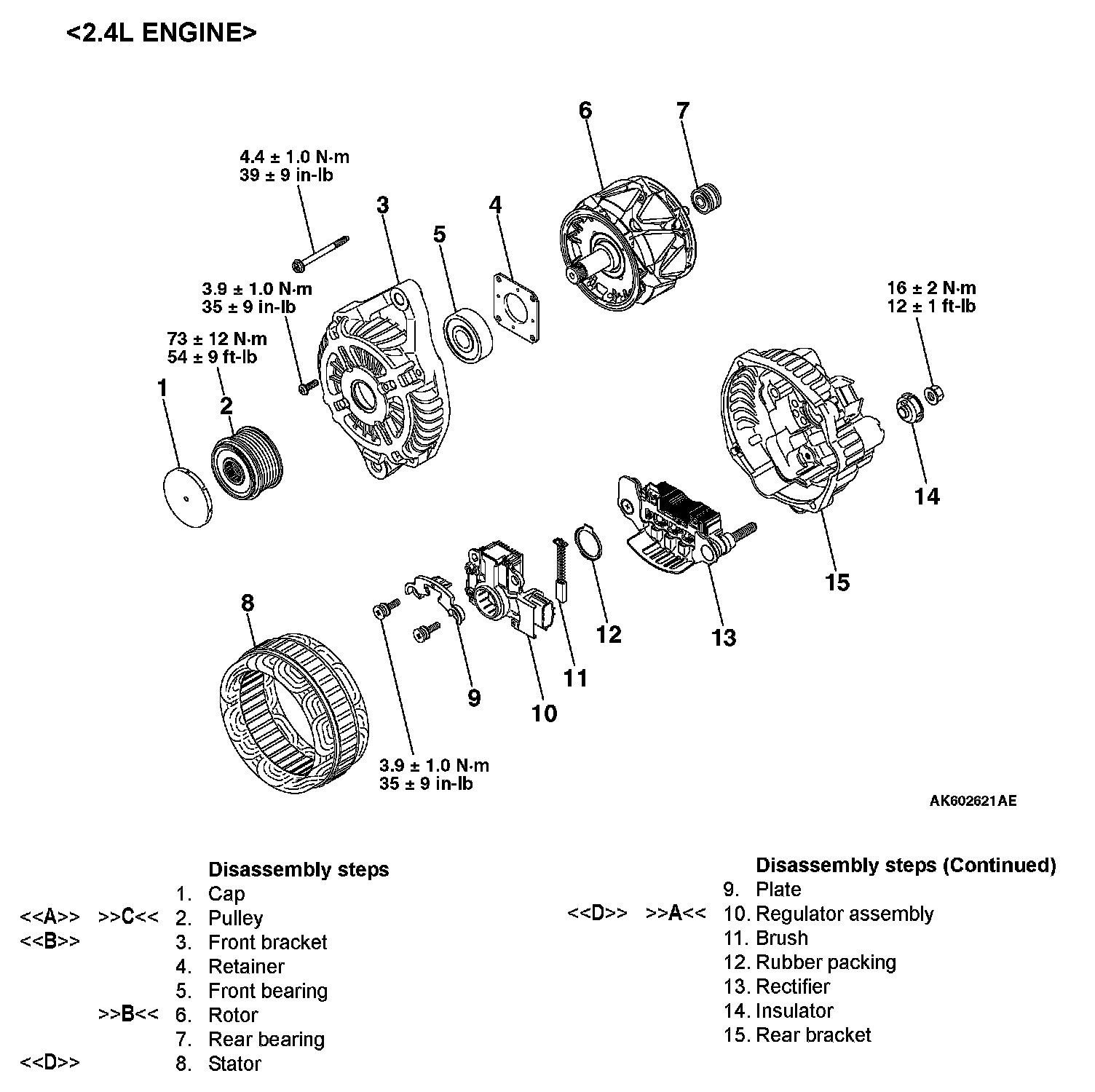 <2.4L ENGINE>

4.4 ± 1.0 N·m
39 ± 9 in-lb

3.9 ± 1.0 N·m
35 ± 9 in-lb

73 ± 12 N·m
54 ± 9 ft-lb

16 ± 2 N·m
12 ± 1 ft-lb

3.9 ± 1.0 N·m
35 ± 9 in-lb

1 2 3 4 5 6 7 8 9 10 11 12 13 14 15

AK602621AE

Disassembly steps
1. Cap
<<A>> >>C<< 2. Pulley
<<B>> 3. Front bracket
4. Retainer
5. Front bearing
>>B<< 6. Rotor
7. Rear bearing
<<D>> 8. Stator

Disassembly steps (Continued)
9. Plate
<<D>> >>A<< 10. Regulator assembly
11. Brush
12. Rubber packing
13. Rectifier
14. Insulator
15. Rear bracket