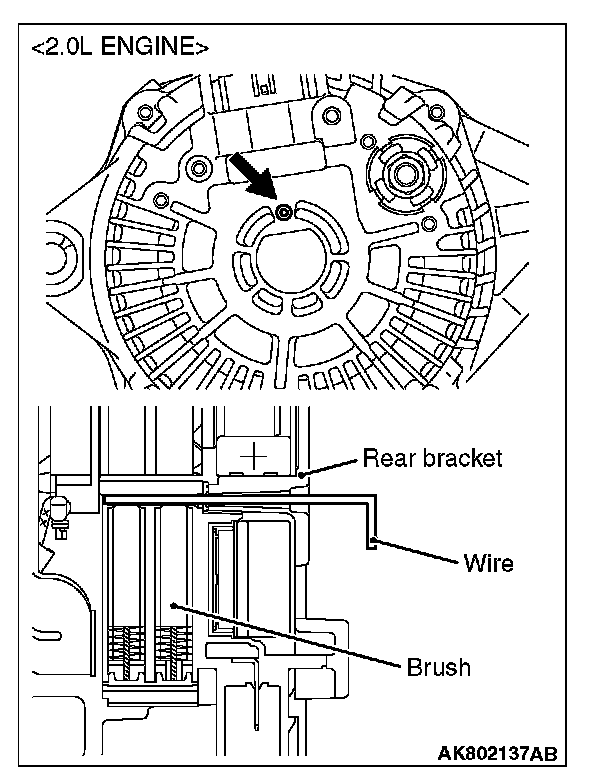 <2.0L ENGINE>

Rear bracket

Wire

Brush

AK802137AB