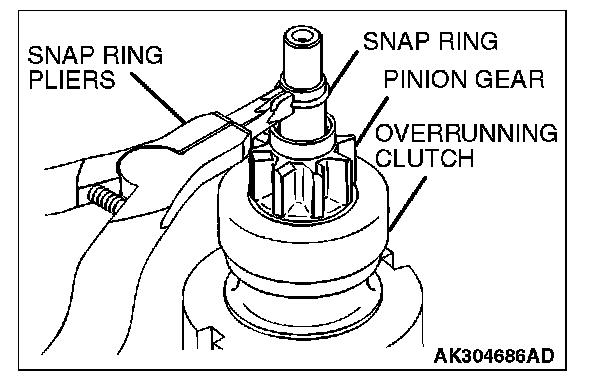 SNAP RING PLIERS

SNAP RING

PINION GEAR

OVERRUNNING CLUTCH

AK304686AD