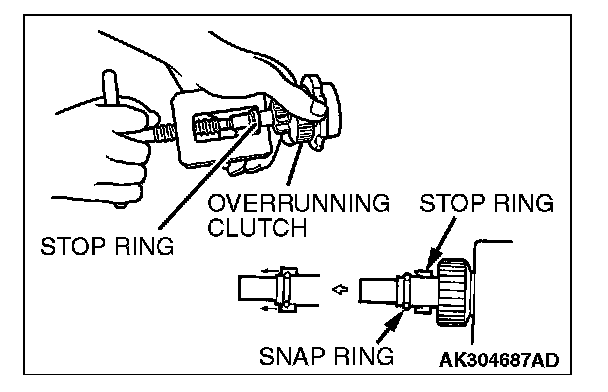 OVERRUNNING CLUTCH

STOP RING

STOP RING

SNAP RING

AK304687AD