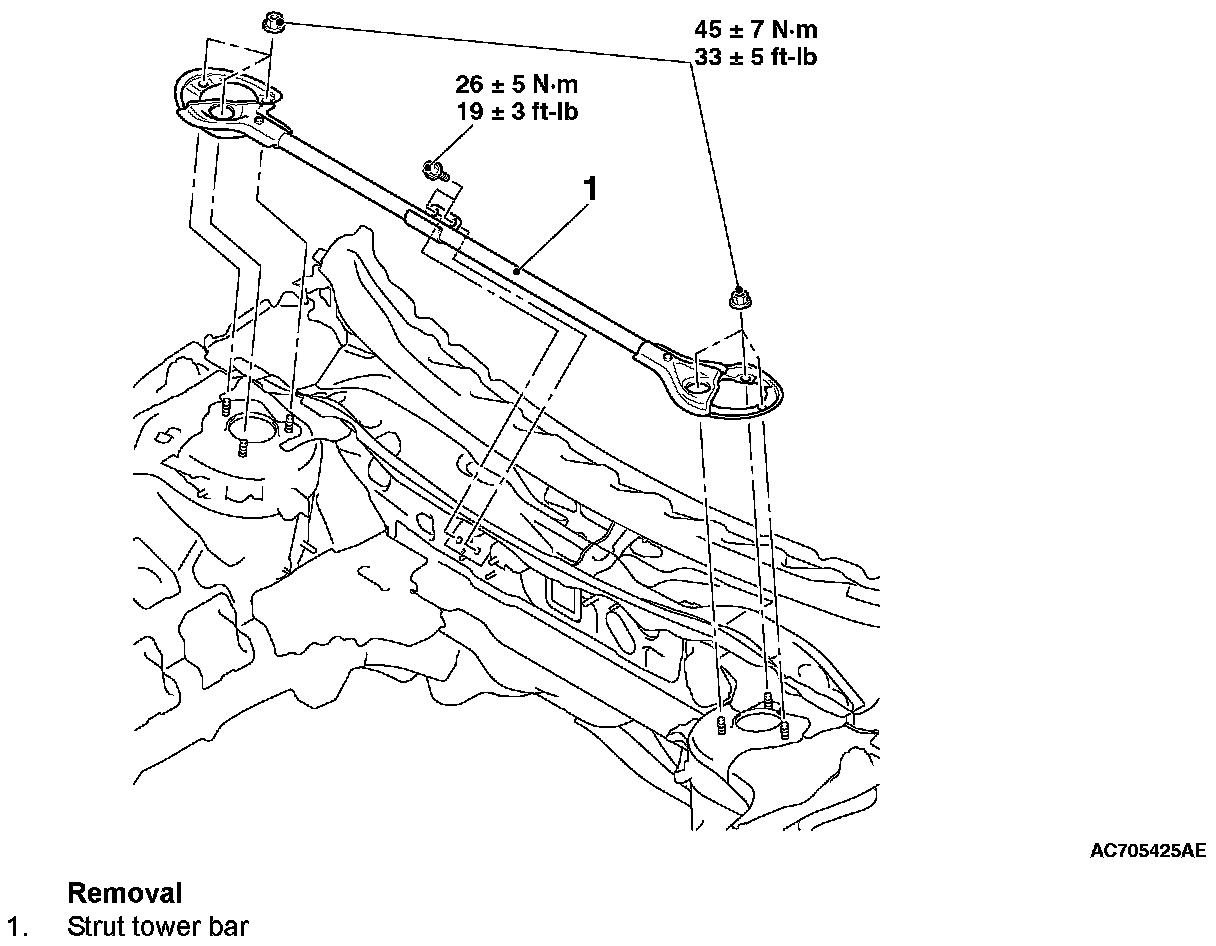 45 ± 7 N·m
33 ± 5 ft-lb

26 ± 5 N·m
19 ± 3 ft-lb

1

AC705425AE

Removal
1. Strut tower bar