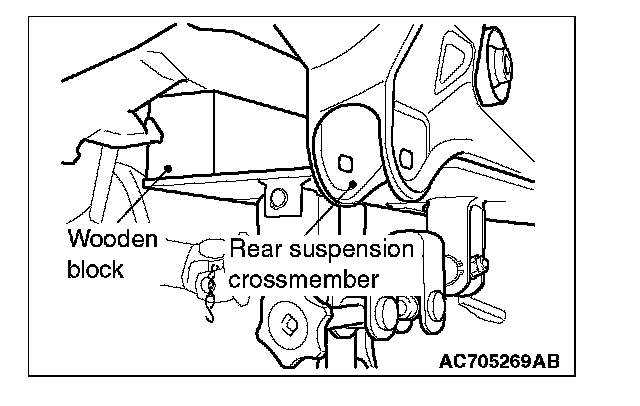 Wooden block

Rear suspension crossmember

AC705269AB