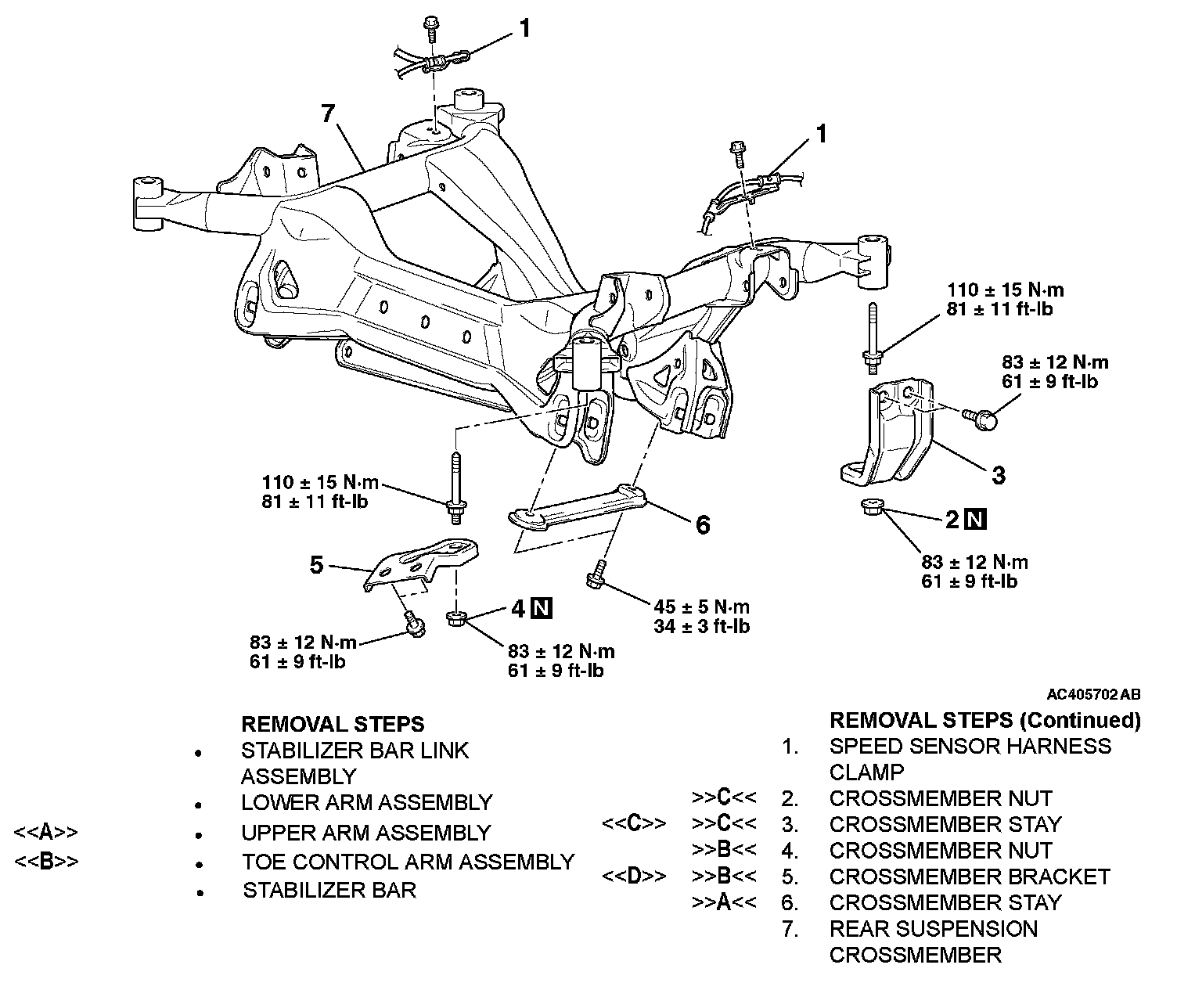 1
7
1
110 ± 15 N·m
81 ± 11 ft-lb
83 ± 12 N·m
61 ± 9 ft-lb
3
2 N
83 ± 12 N·m
61 ± 9 ft-lb
110 ± 15 N·m
81 ± 11 ft-lb
6
5
4 N
45 ± 5 N·m
34 ± 3 ft-lb
83 ± 12 N·m
61 ± 9 ft-lb
83 ± 12 N·m
61 ± 9 ft-lb

AC405702 AB

REMOVAL STEPS
• STABILIZER BAR LINK ASSEMBLY
• LOWER ARM ASSEMBLY
<<A>> • UPPER ARM ASSEMBLY
<<B>> • TOE CONTROL ARM ASSEMBLY
• STABILIZER BAR

REMOVAL STEPS (Continued)
1. SPEED SENSOR HARNESS CLAMP
>>C<< 2. CROSSMEMBER NUT
<<C>> >>C<< 3. CROSSMEMBER STAY
>>B<< 4. CROSSMEMBER NUT
<<D>> >>B<< 5. CROSSMEMBER BRACKET
>>A<< 6. CROSSMEMBER STAY
7. REAR SUSPENSION CROSSMEMBER