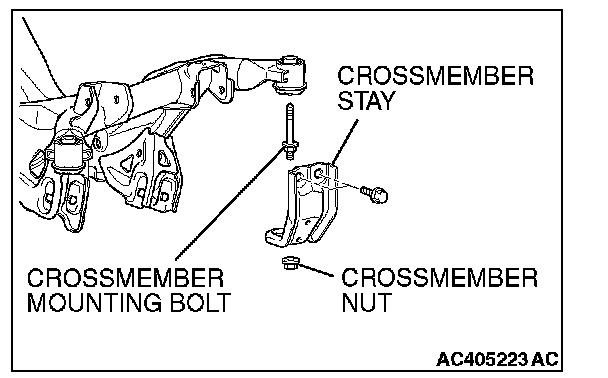 CROSSMEMBER STAY

CROSSMEMBER MOUNTING BOLT

CROSSMEMBER NUT

AC405223 AC