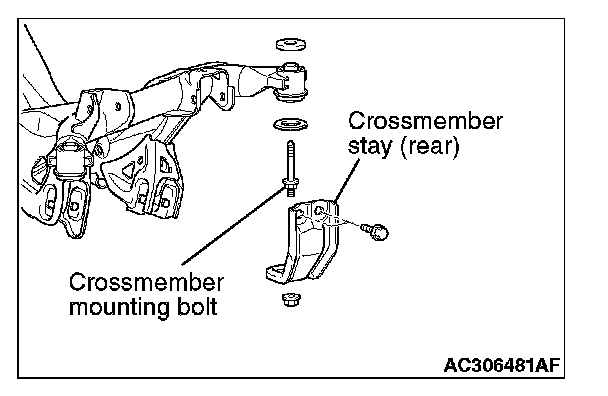 Crossmember stay (rear)

Crossmember mounting bolt

AC306481AF