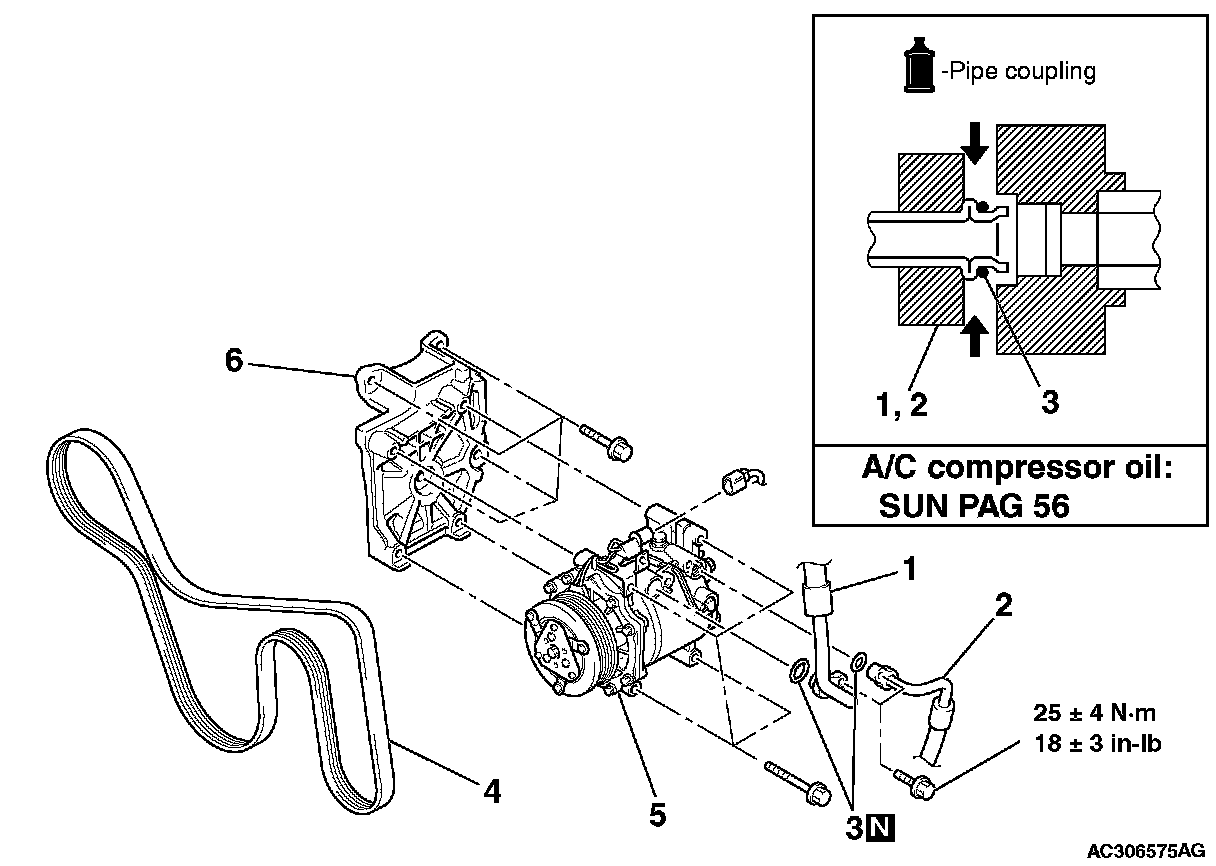 -Pipe coupling

1, 2

3

A/C compressor oil:
SUN PAG 56

6

1

2

25 ± 4 N·m
18 ± 3 in-lb

4

5

3 N

AC306575AG