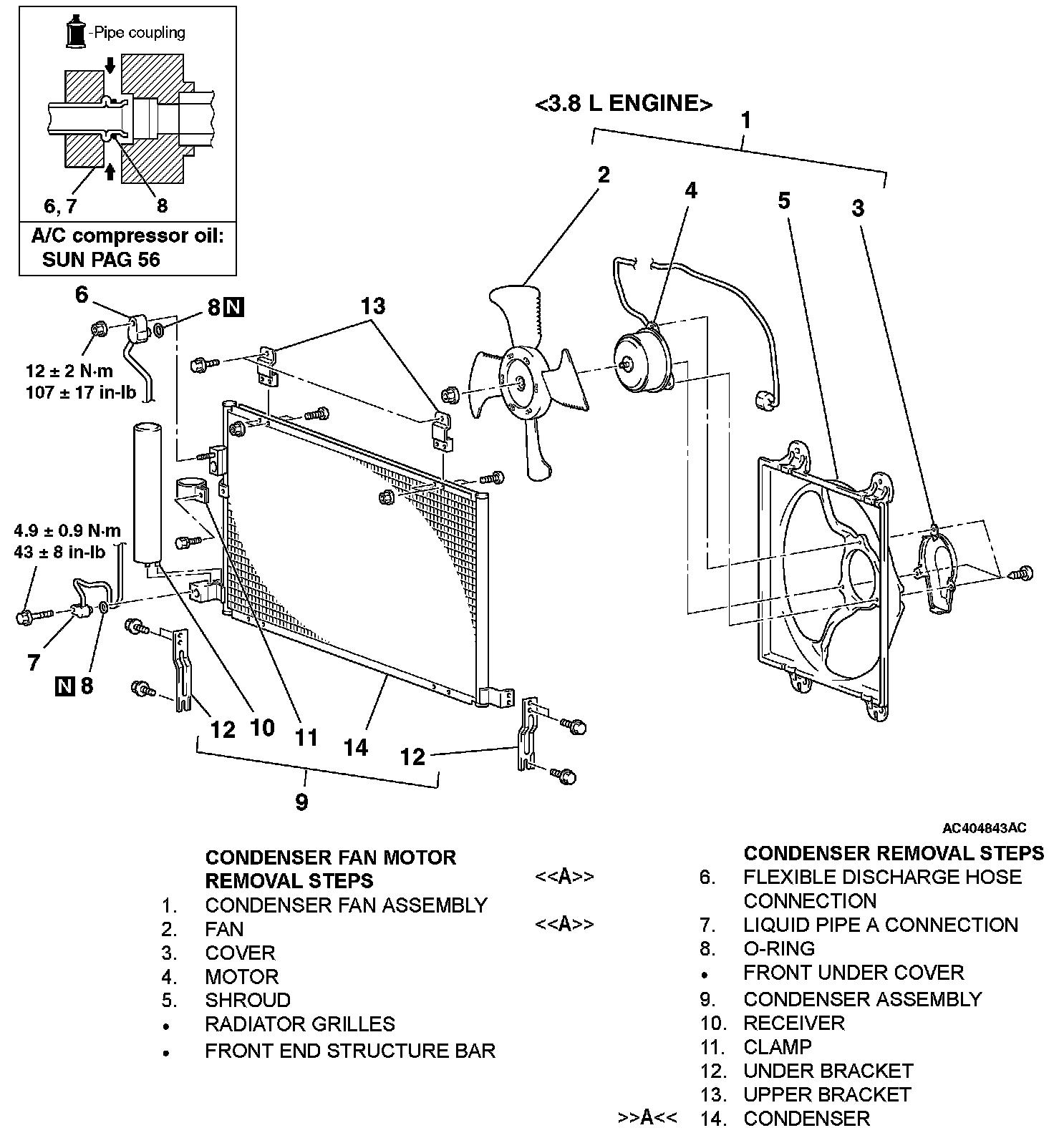 -Pipe coupling

6, 7

8

A/C compressor oil: SUN PAG 56

<3.8 L ENGINE>

1

2

4

5

3

6

8 N

13

12 ± 2 N·m
107 ± 17 in-lb

4.9 ± 0.9 N·m
43 ± 8 in-lb

7

N 8

12

10

11

14

12

9

AC404843AC

CONDENSER FAN MOTOR REMOVAL STEPS
1. CONDENSER FAN ASSEMBLY
2. FAN
3. COVER
4. MOTOR
5. SHROUD
• RADIATOR GRILLES
• FRONT END STRUCTURE BAR

CONDENSER REMOVAL STEPS
<<A>> 6. FLEXIBLE DISCHARGE HOSE CONNECTION
<<A>> 7. LIQUID PIPE A CONNECTION
8. O-RING
• FRONT UNDER COVER
9. CONDENSER ASSEMBLY
10. RECEIVER
11. CLAMP
12. UNDER BRACKET
13. UPPER BRACKET
>>A<< 14. CONDENSER