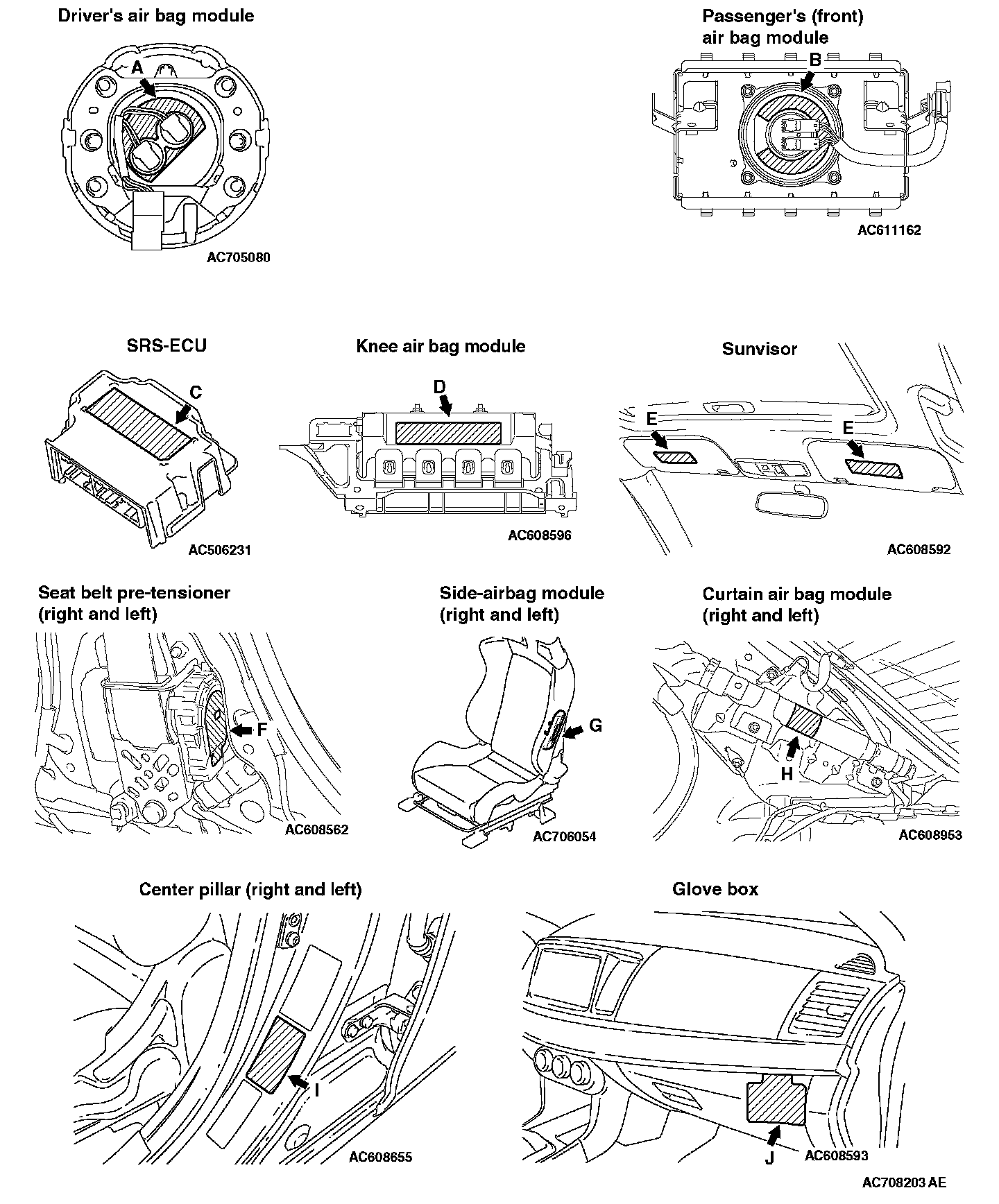 Driver's air bag module

A

AC705080

Passenger's (front) air bag module

B

AC611162

SRS-ECU

C

AC506231

Knee air bag module

D

AC608596

Sunvisor

E

E

AC608592

Seat belt pre-tensioner (right and left)

F

AC608562

Side-airbag module (right and left)

G

AC706054

Curtain air bag module (right and left)

H

AC608953

Center pillar (right and left)

I

AC608655

Glove box

J

AC608593

AC708203 AE