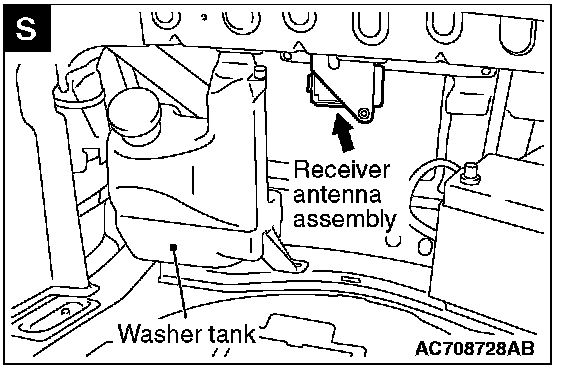 S

Receiver antenna assembly

Washer tank

AC708728AB