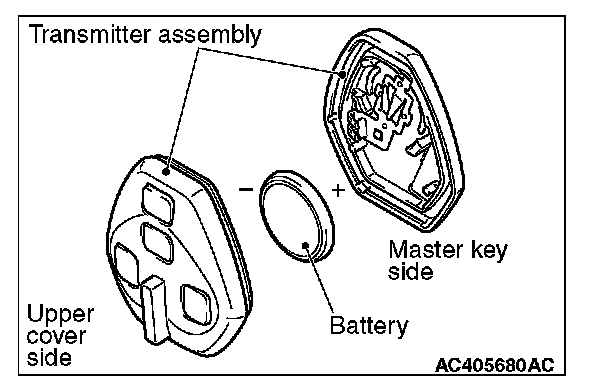 Transmitter assembly

−

+

Master key side

Upper cover side

Battery

AC405680AC