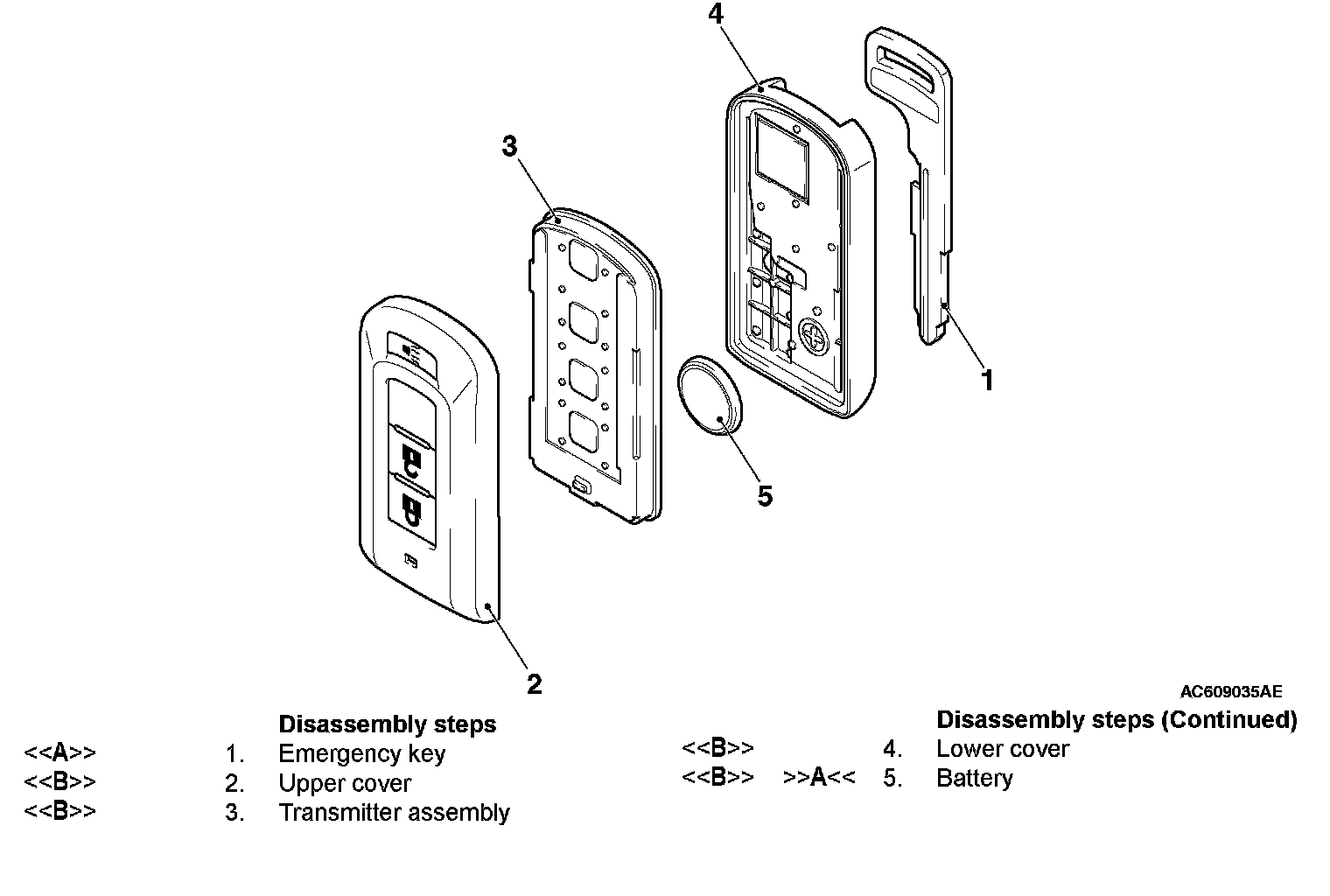 4

3

1

5

2

AC609035AE

Disassembly steps

<<A>> 1. Emergency key
<<B>> 2. Upper cover
<<B>> 3. Transmitter assembly

Disassembly steps (Continued)

<<B>> 4. Lower cover
<<B>> >>A<< 5. Battery