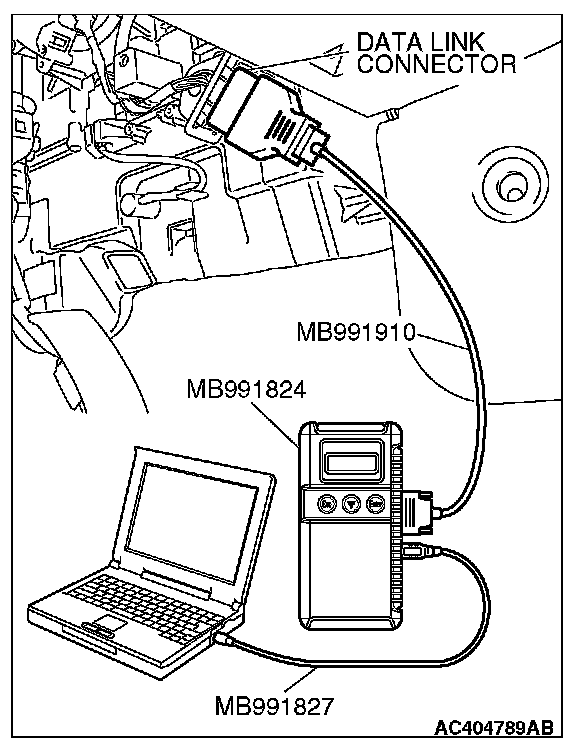 DATA LINK CONNECTOR

MB991910

MB991824

MB991827

AC404789AB