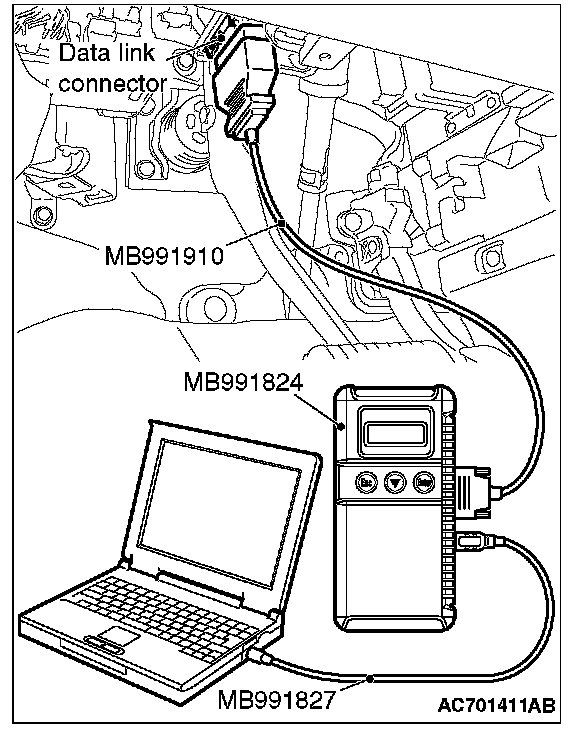 Data link connector

MB991910

MB991824

Esc

Enter

MB991827

AC701411AB