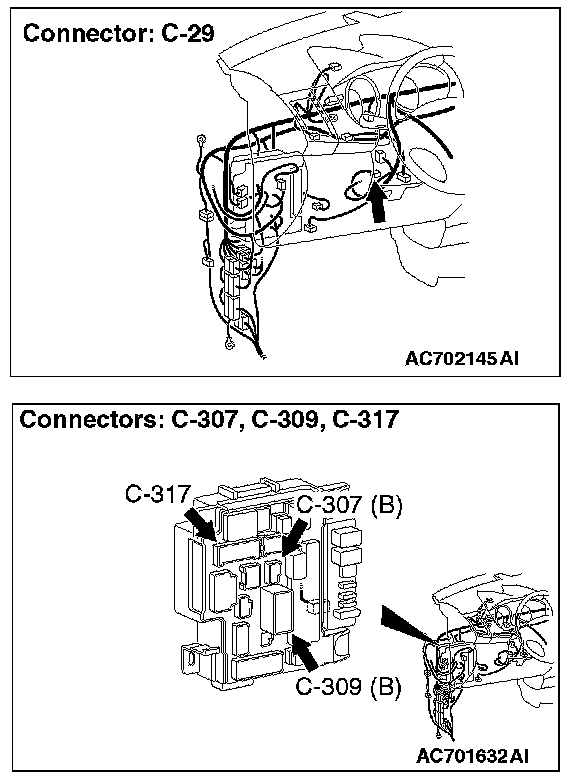 Connector: C-29

AC702145AI

Connectors: C-307, C-309, C-317

C-317

C-307 (B)

C-309 (B)

AC701632AI