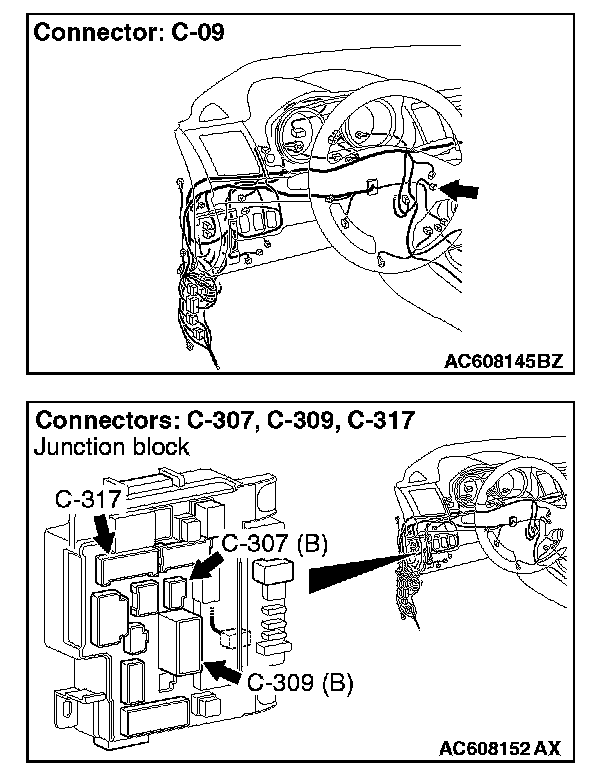 Connector: C-09

AC608145BZ

Connectors: C-307, C-309, C-317
Junction block

C-317

C-307 (B)

C-309 (B)

AC608152 AX