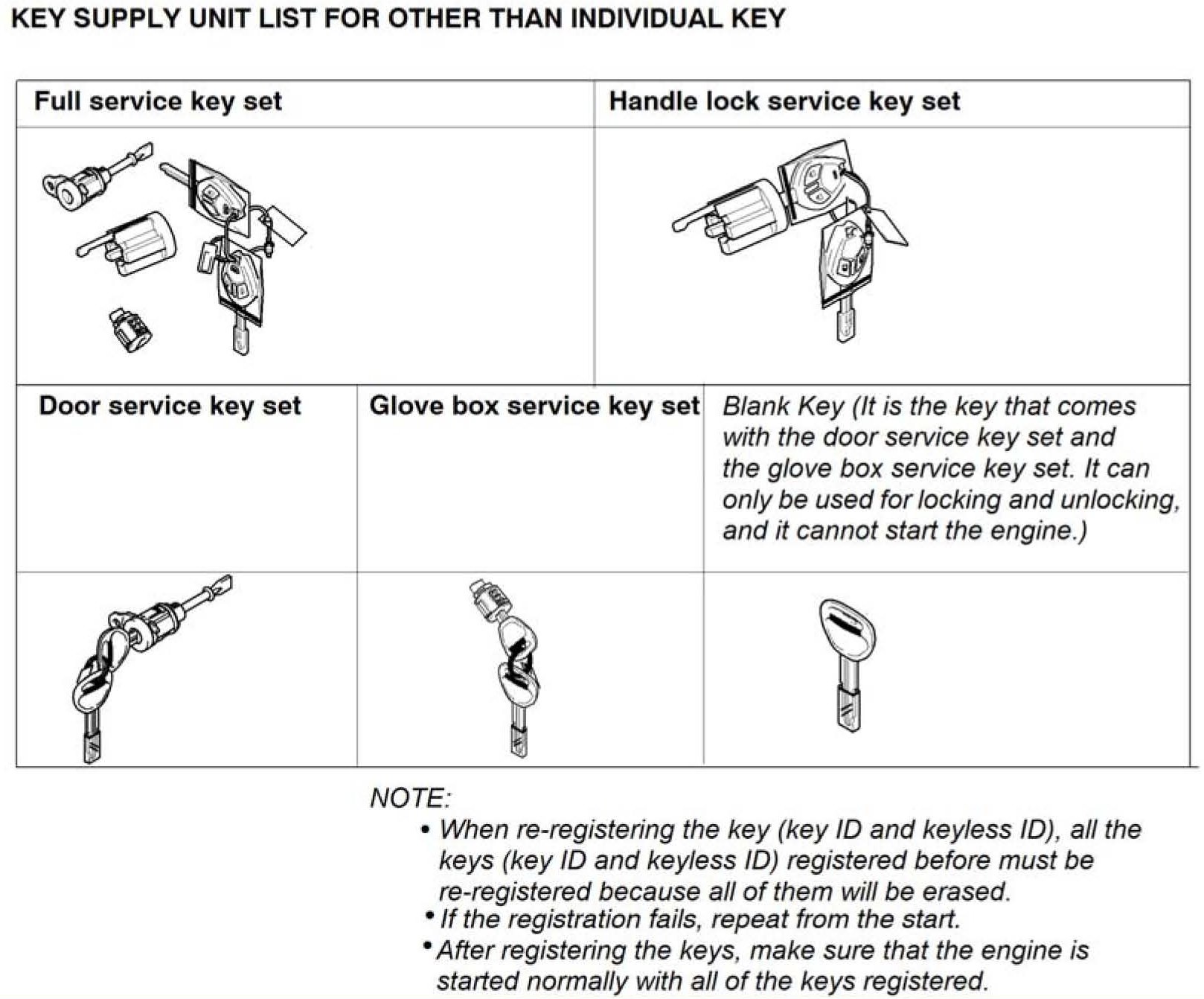 KEY SUPPLY UNIT LIST FOR OTHER THAN INDIVIDUAL KEY

| Full service key set | Handle lock service key set |
|---|---|
| | |

| Door service key set | Glove box service key set | Blank Key (It is the key that comes with the door service key set and the glove box service key set. It can only be used for locking and unlocking, and it cannot start the engine.) |
|---|---|---|
| | | |

NOTE:
• When re-registering the key (key ID and keyless ID), all the keys (key ID and keyless ID) registered before must be re-registered because all of them will be erased.
• If the registration fails, repeat from the start.
• After registering the keys, make sure that the engine is started normally with all of the keys registered.