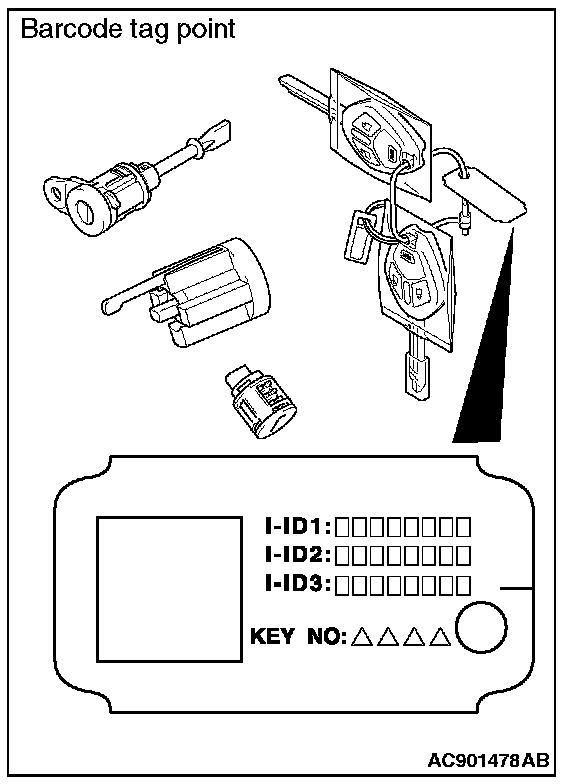 Barcode tag point

I-ID1:□□□□□□□□
I-ID2:□□□□□□□□
I-ID3:□□□□□□□□

KEY NO:△△△△

AC901478AB