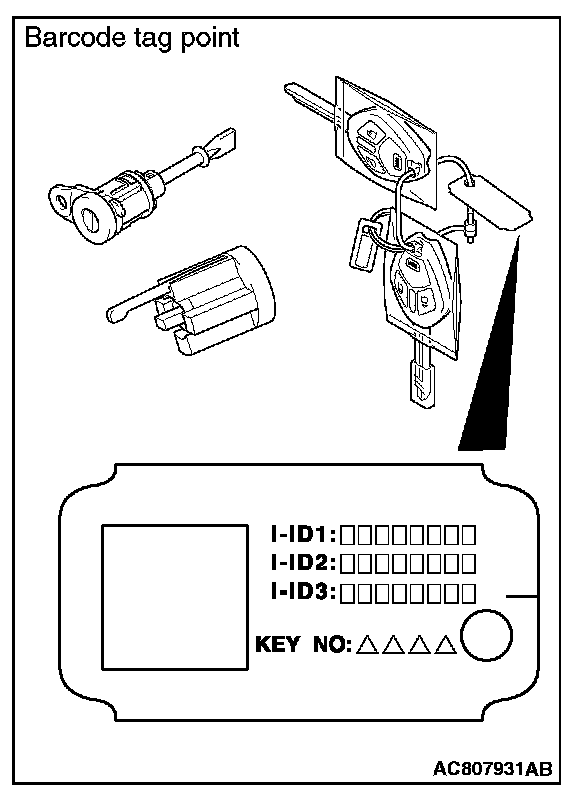 Barcode tag point

I-ID1:□□□□□□□□
I-ID2:□□□□□□□□
I-ID3:□□□□□□□□

KEY NO:△△△△

AC807931AB