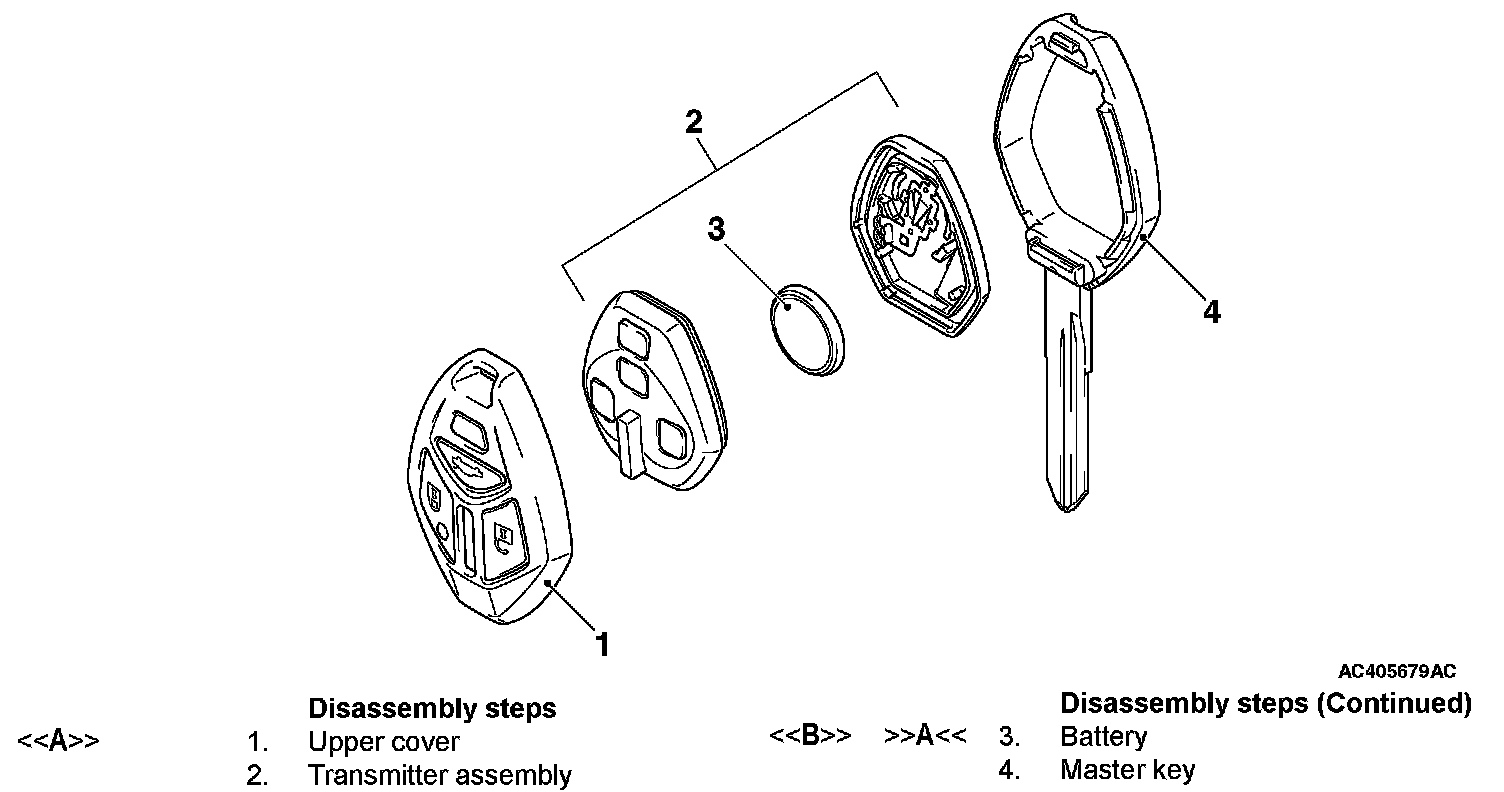 2

3

4

1

AC405679AC

Disassembly steps

<<A>> 1. Upper cover

2. Transmitter assembly

Disassembly steps (Continued)

<<B>> >>A<< 3. Battery

4. Master key