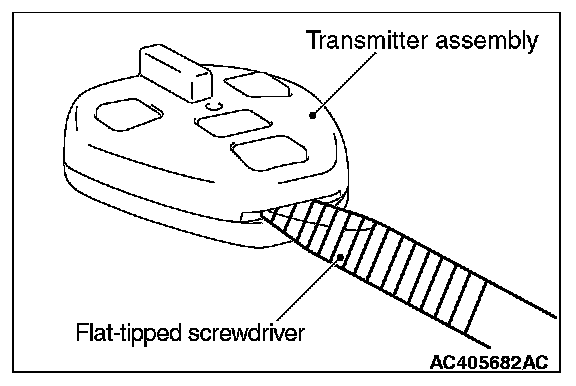 Transmitter assembly

Flat-tipped screwdriver

AC405682AC